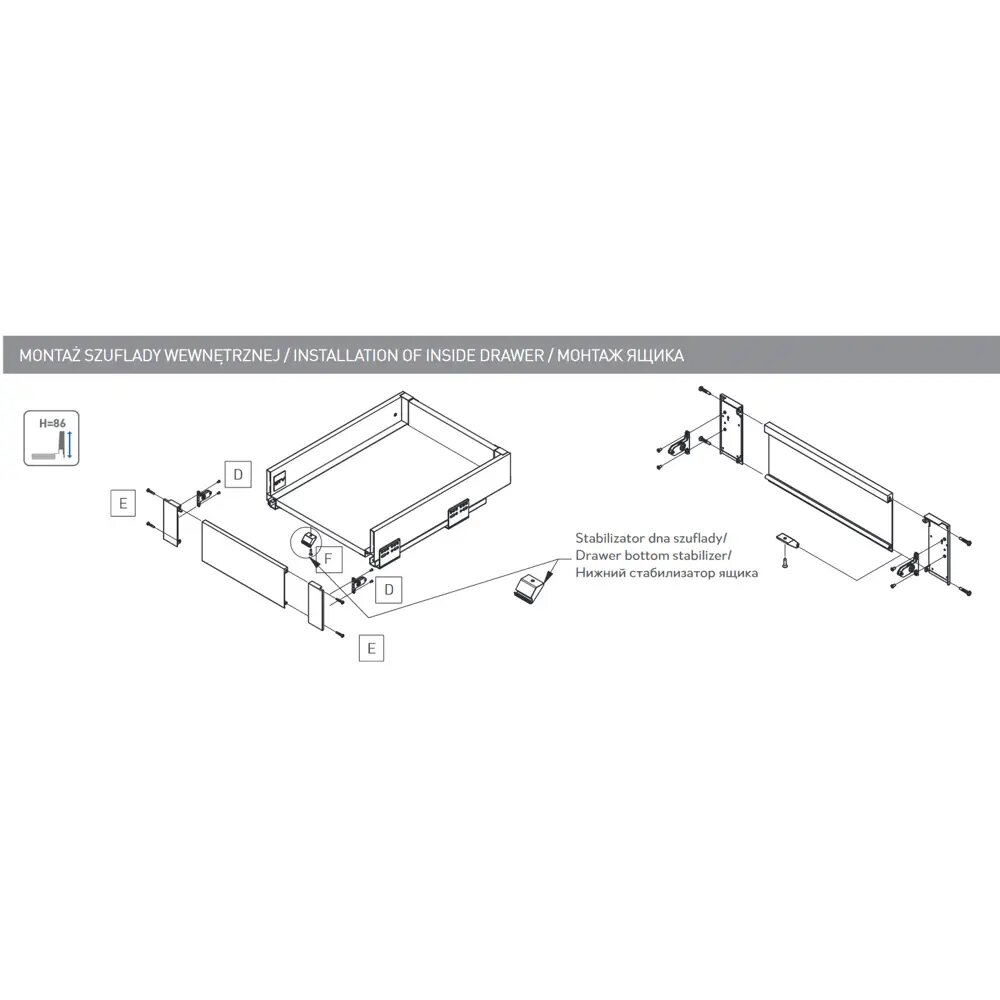 MONTAŻ SZUFLADY WEWNĘTRZNEJ / INSTALLATION OF INSIDE DRAWER / МОНТАЖ ЯЩИКА

H=86

D

E

F

D

E

Stabilizator dna szuflady/
Drawer bottom stabilizer/
Нижний стабилизатор ящика