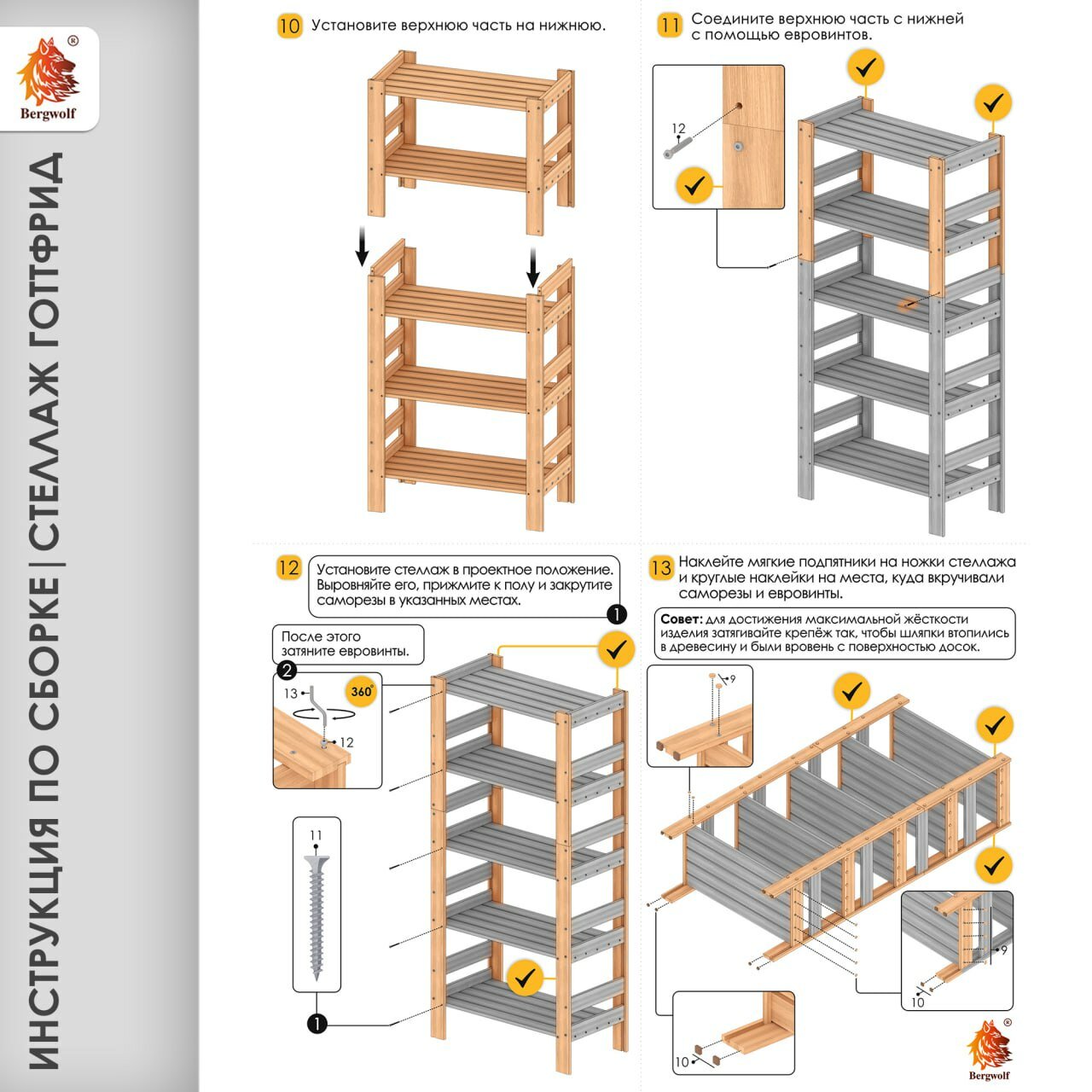 ®
Bergwolf

ИНСТРУКЦИЯ ПО СБОРКЕ | СТЕЛЛАЖ ГОТТФРИД

10 Установите верхнюю часть на нижнюю.

11 Соедините верхнюю часть с нижней с помощью евровинтов.

12

12 Установите стеллаж в проектное положение. Выровняйте его, прижмите к полу и закрутите саморезы в указанных местах.

1

После этого затяните евровинты.

2

13

360°

12

11

1

13 Наклейте мягкие подпятники на ножки стеллажа и круглые наклейки на места, куда вкручивали саморезы и евровинты.

Совет: для достижения максимальной жёсткости изделия затягивайте крепёж так, чтобы шляпки втопились в древесину и были вровень с поверхностью досок.

9

9

10

10

®
Bergwolf