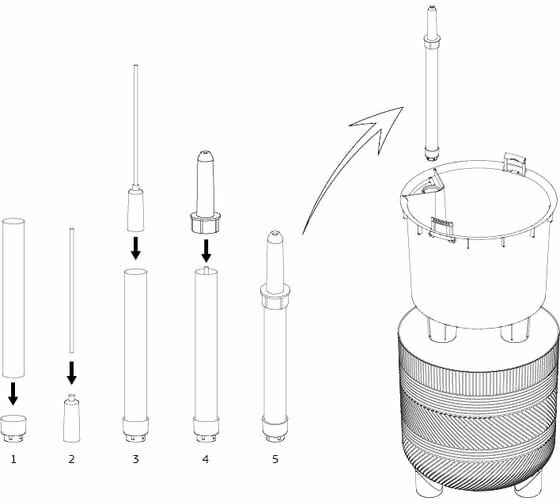 1 2 3 4 5