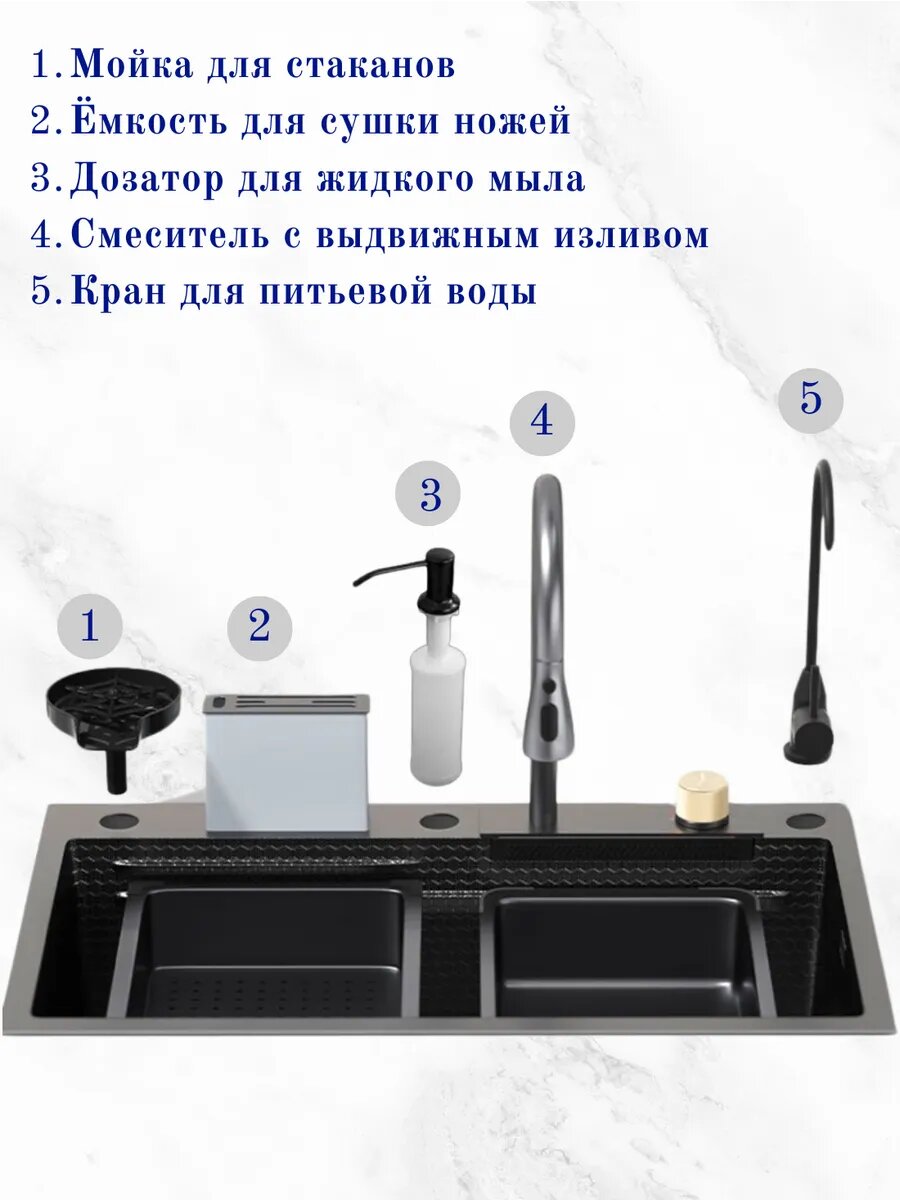 1. Мойка для стаканов
2. Ёмкость для сушки ножей
3. Дозатор для жидкого мыла
4. Смеситель с выдвижным изливом
5. Кран для питьевой воды

5

4

3

1

2