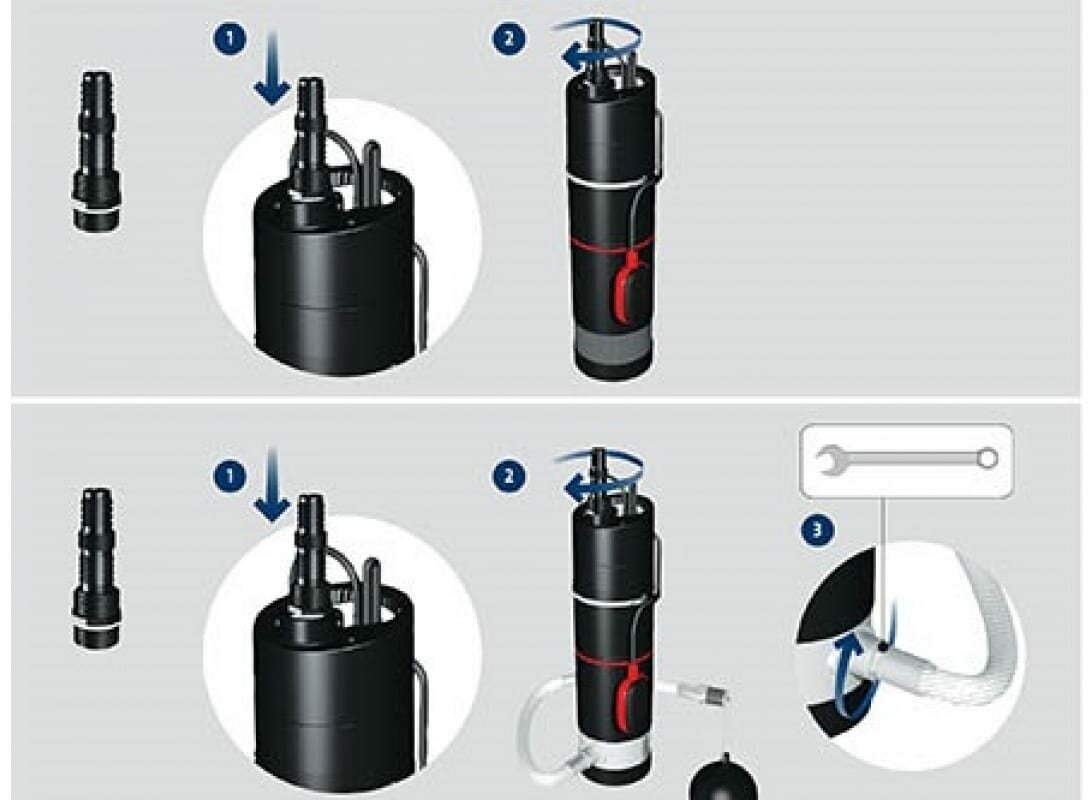 1
2
1
2
3