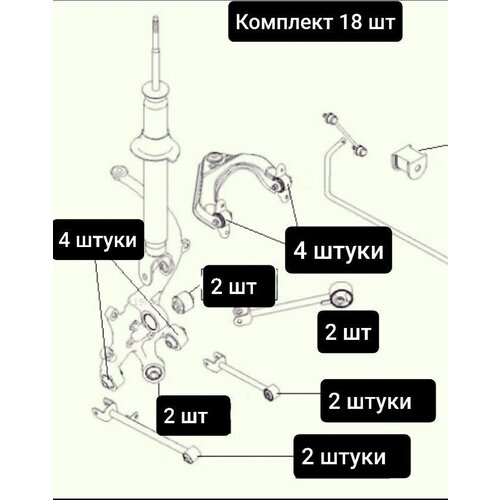 Комплект 18 шт

4 штуки

4 штуки

2 шт

2 шт

2 штуки

2 шт

2 штуки