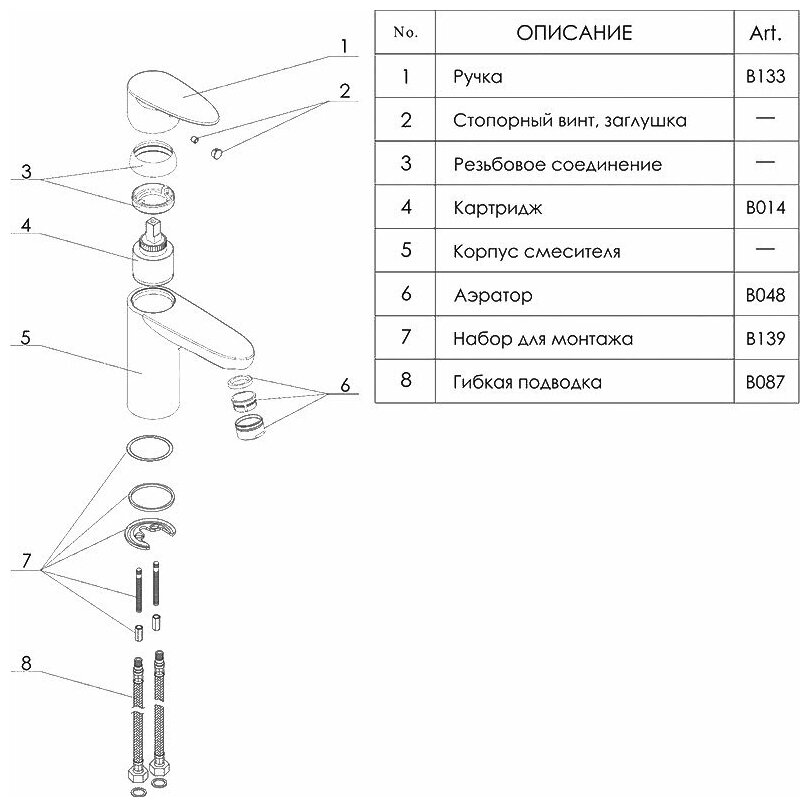 1
2
3
4
5
6
7
8

| No. | ОПИСАНИЕ | Art. |
|---|---|---|
| 1 | Ручка | B133 |
| 2 | Стопорный винт, заглушка | — |
| 3 | Резьбовое соединение | — |
| 4 | Картридж | B014 |
| 5 | Корпус смесителя | — |
| 6 | Аэратор | B048 |
| 7 | Набор для монтажа | B139 |
| 8 | Гибкая подводка | B087 |