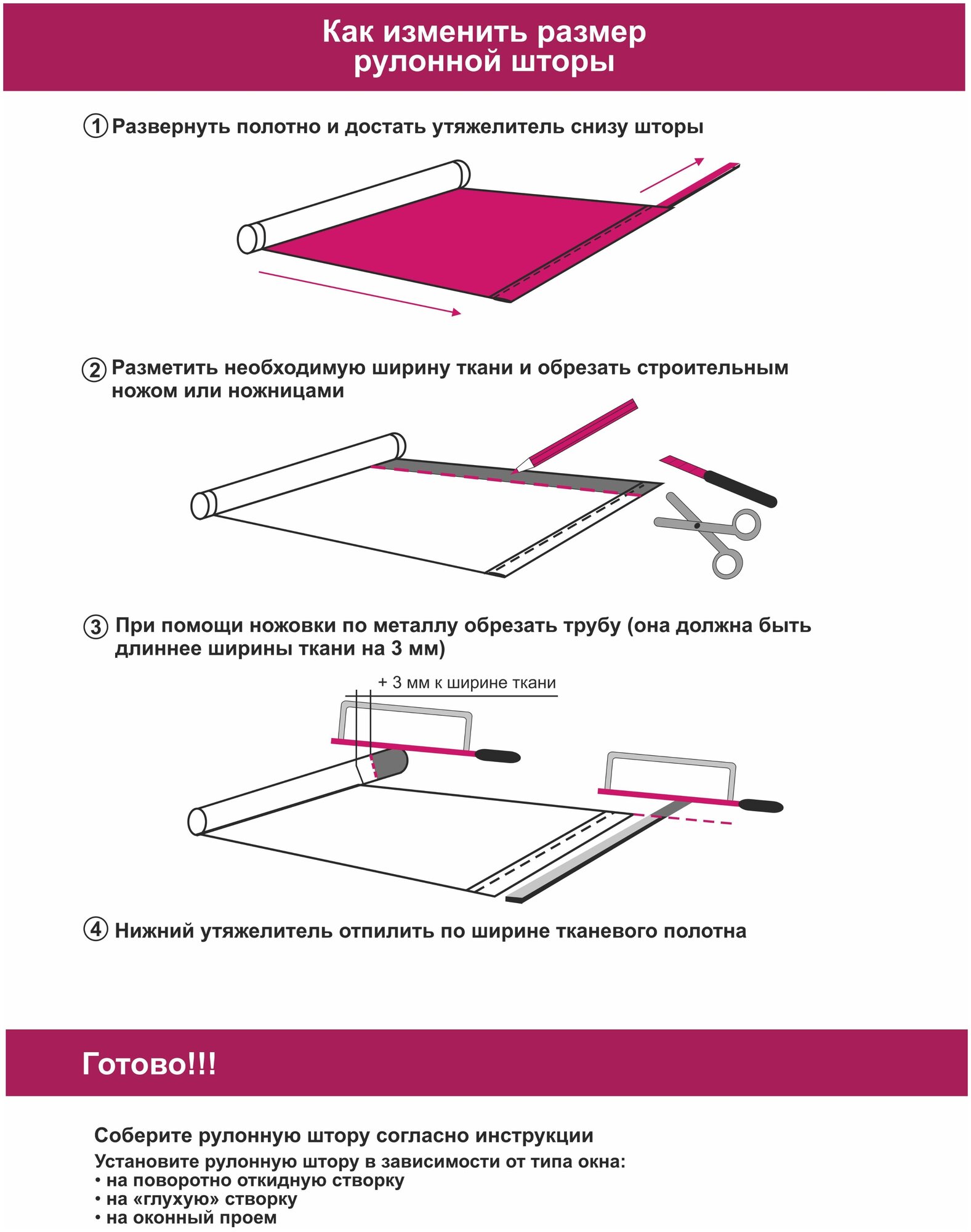 Как изменить размер рулонной шторы

1 Развернуть полотно и достать утяжелитель снизу шторы

2 Разметить необходимую ширину ткани и обрезать строительным ножом или ножницами

3 При помощи ножовки по металлу обрезать трубу (она должна быть длиннее ширины ткани на 3 мм)

+ 3 мм к ширине ткани

4 Нижний утяжелитель отпилить по ширине тканевого полотна

Готово!!!

Соберите рулонную штору согласно инструкции

Установите рулонную штору в зависимости от типа окна:
• на поворотно откидную створку
• на «глухую» створку
• на оконный проем