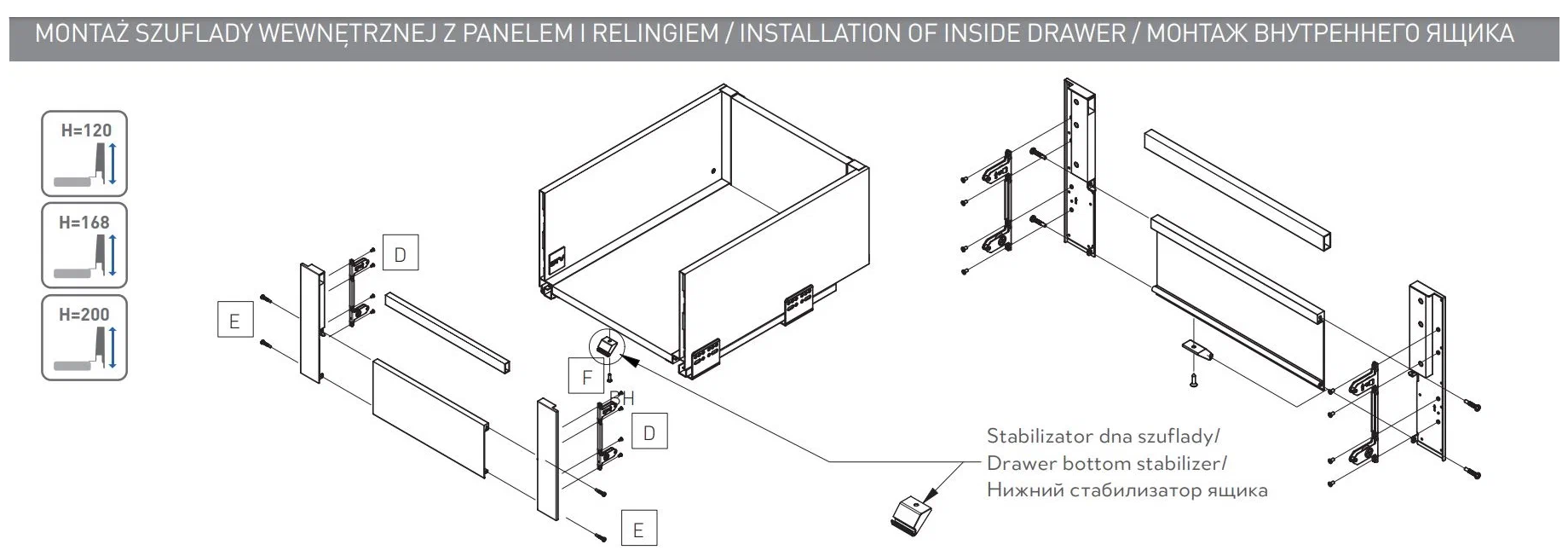 MONTAŻ SZUFLADY WEWNĘTRZNEJ Z PANELEM I RELINGIEM / INSTALLATION OF INSIDE DRAWER / МОНТАЖ ВНУТРЕННЕГО ЯЩИКА

H=120

H=168

H=200

D

E

F

BH

D

E

Stabilizator dna szuflady/
Drawer bottom stabilizer/
Нижний стабилизатор ящика