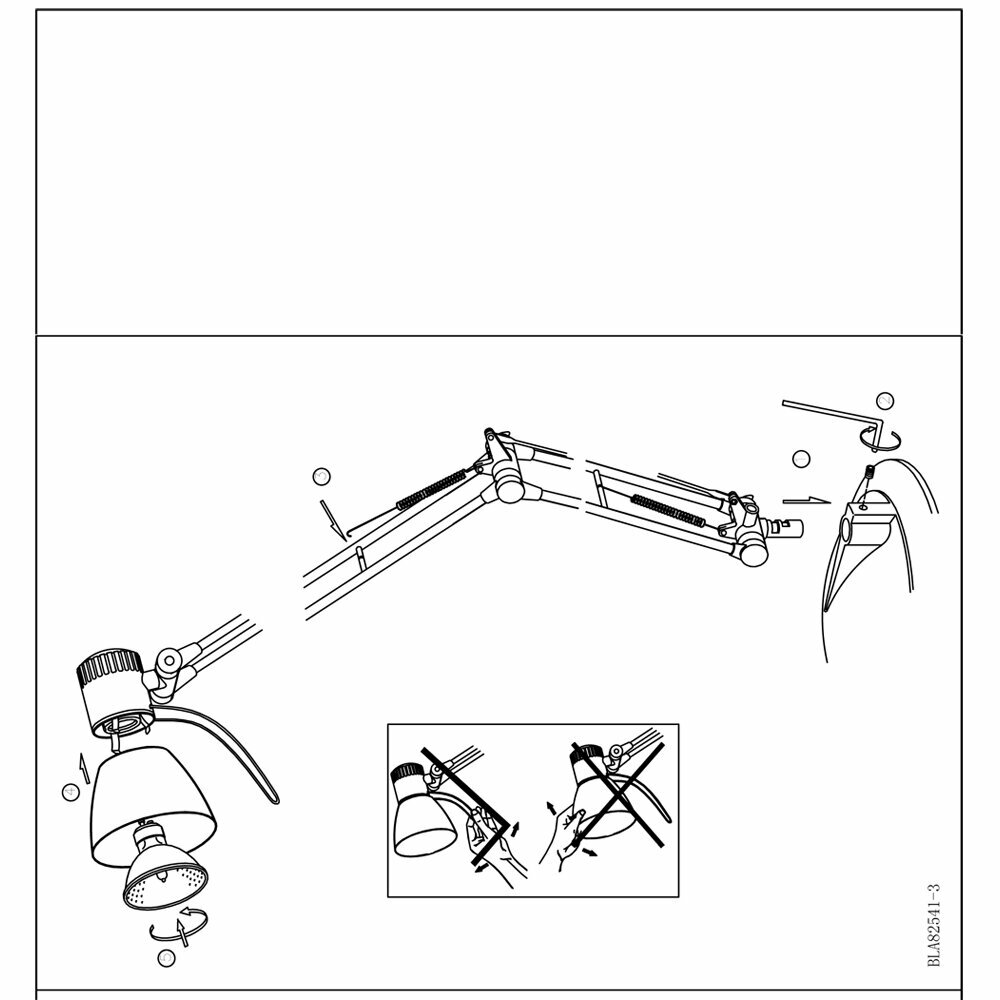 BLA82541-3