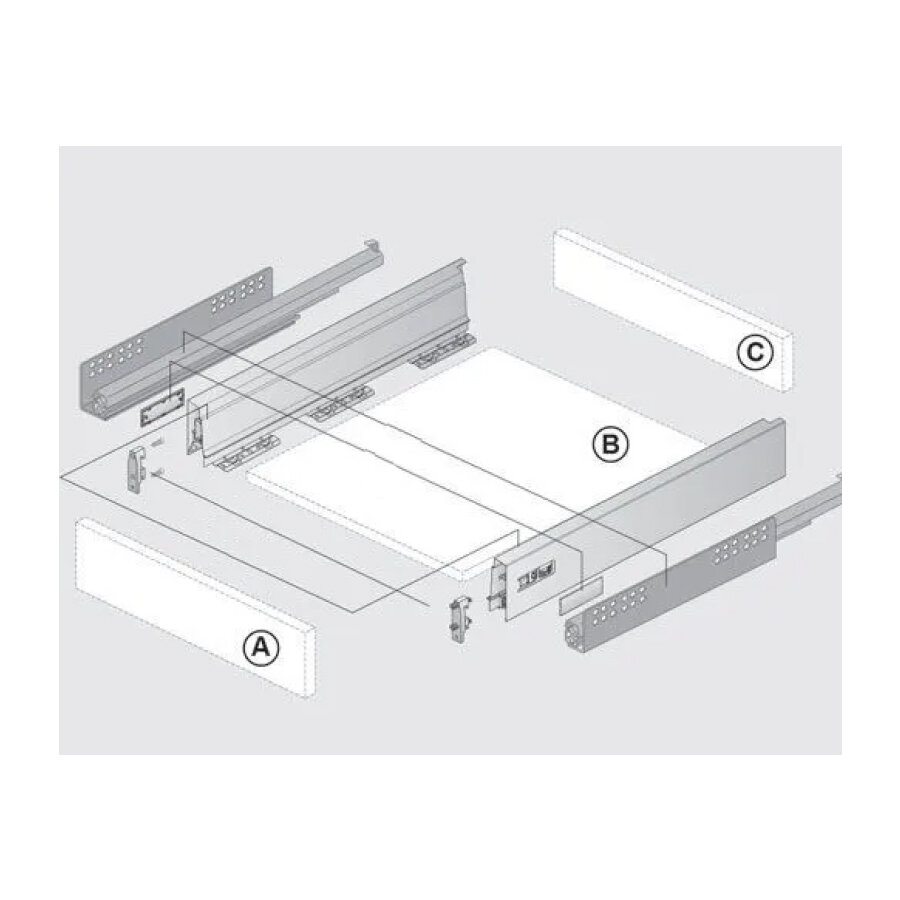 C

B

A