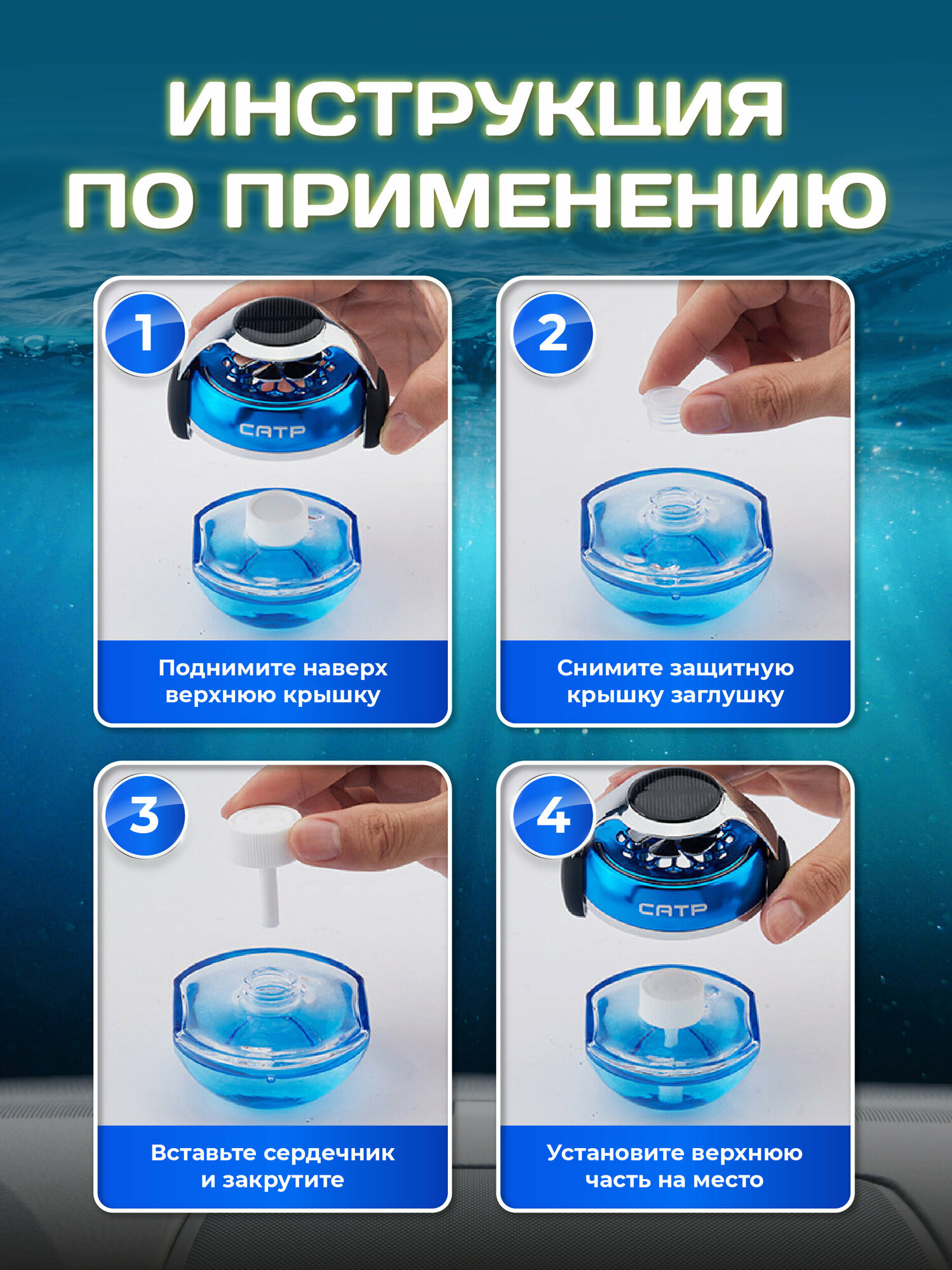 ИНСТРУКЦИЯ ПО ПРИМЕНЕНИЮ

1

CATP

Поднимите наверх верхнюю крышку

2

Снимите защитную крышку заглушку

3

Вставьте сердечник и закрутите

4

CATP

Установите верхнюю часть на место