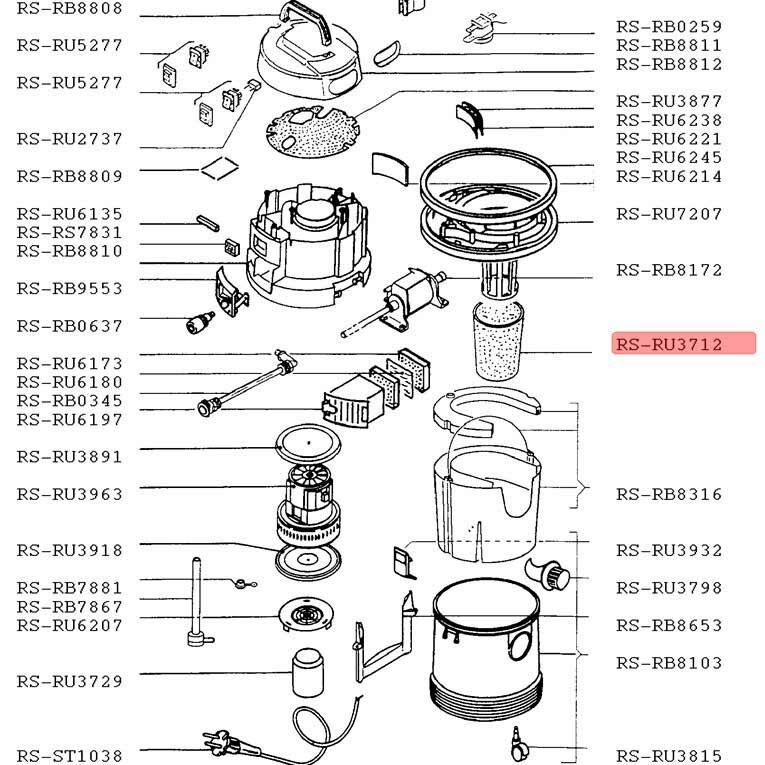 RS-RB8808
RS-RU5277
RS-RU5277
RS-RU2737
RS-RB8809
RS-RU6135
RS-RS7831
RS-RB8810
RS-RB9553
RS-RB0637
RS-RU6173
RS-RU6180
RS-RB0345
RS-RU6197
RS-RU3891
RS-RU3963
RS-RU3918
RS-RB7881
RS-RB7867
RS-RU6207
RS-RU3729
RS-ST1038

RS-RB0259
RS-RB8811
RS-RB8812
RS-RU3877
RS-RU6238
RS-RU6221
RS-RU6245
RS-RU6214
RS-RU7207
RS-RB8172
RS-RU3712
RS-RB8316
RS-RU3932
RS-RU3798
RS-RB8653
RS-RB8103
RS-RU3815