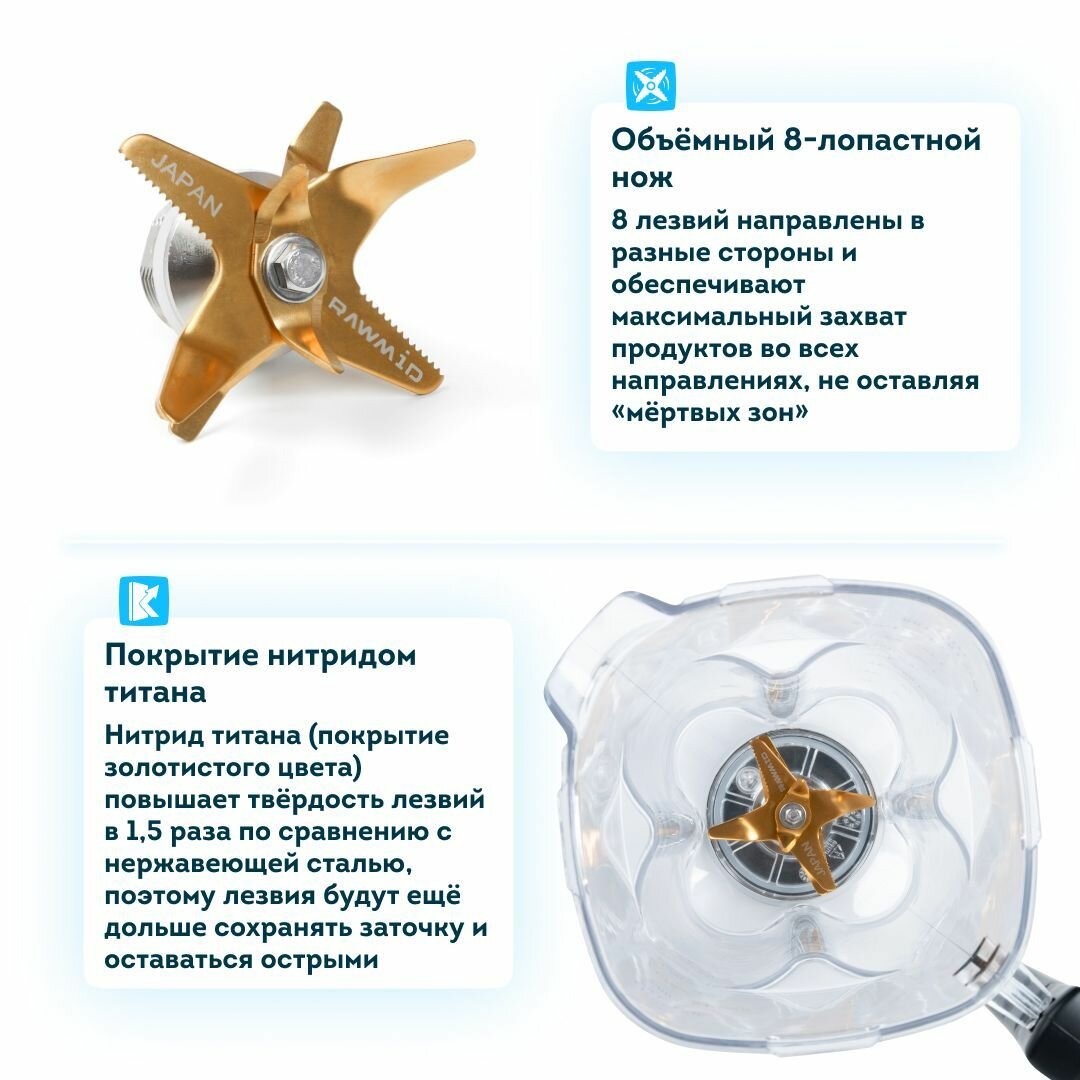 JAPAN
RAWMID

Объёмный 8-лопастной нож

8 лезвий направлены в разные стороны и обеспечивают максимальный захват продуктов во всех направлениях, не оставляя «мёртвых зон»

Покрытие нитридом титана

Нитрид титана (покрытие золотистого цвета) повышает твёрдость лезвий в 1,5 раза по сравнению с нержавеющей сталью, поэтому лезвия будут ещё дольше сохранять заточку и оставаться острыми

RAWMID
JAPAN