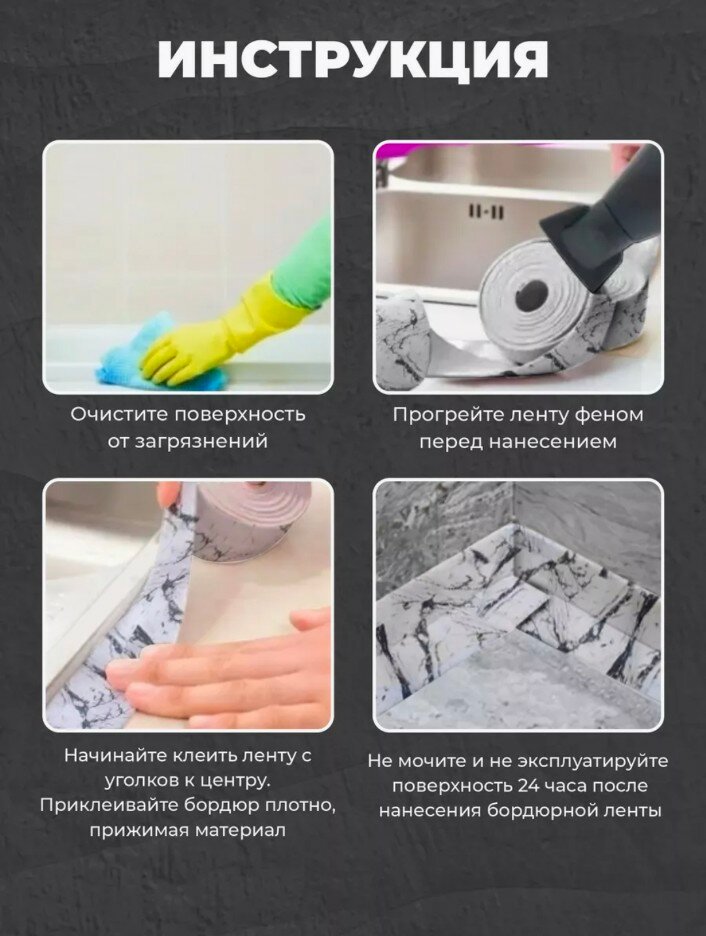 ИНСТРУКЦИЯ

Очистите поверхность от загрязнений

Прогрейте ленту феном перед нанесением

Начинайте клеить ленту с уголков к центру. Приклеивайте бордюр плотно, прижимая материал

Не мочите и не эксплуатируйте поверхность 24 часа после нанесения бордюрной ленты