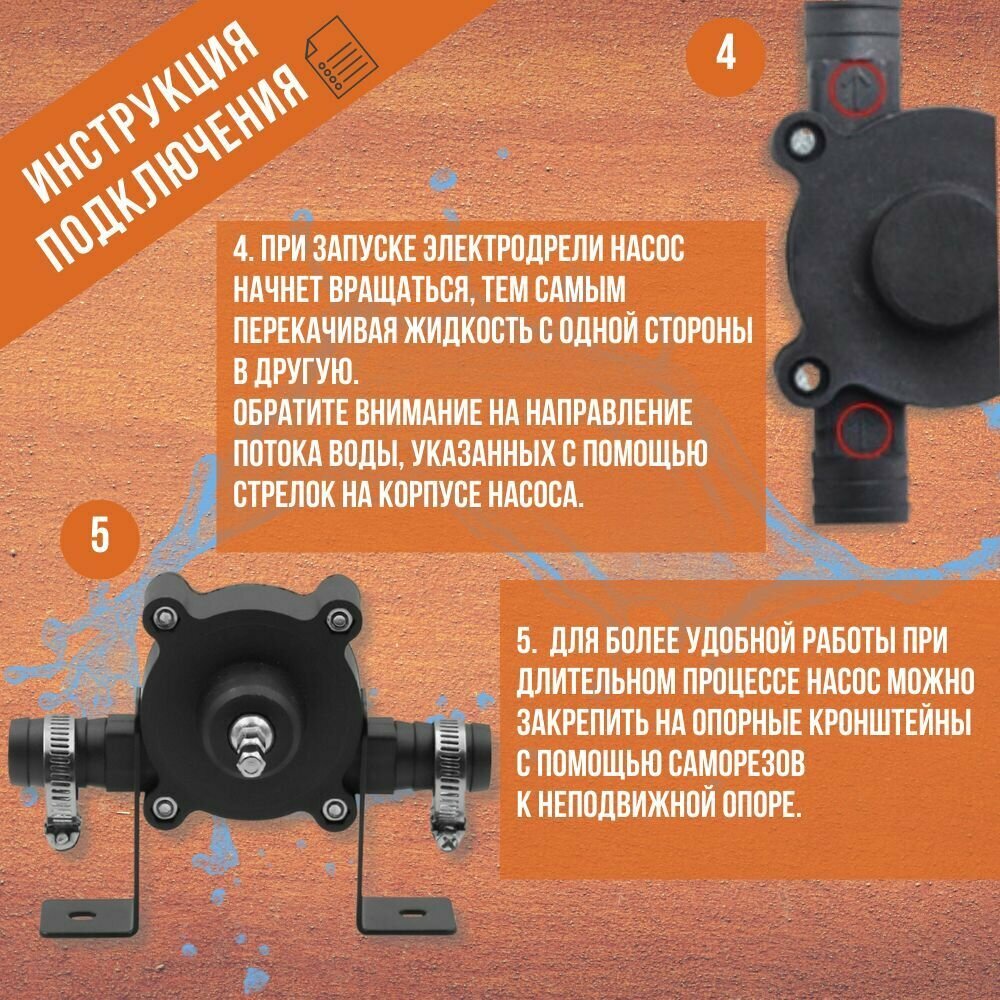 ИНСТРУКЦИЯ ПОДКЛЮЧЕНИЯ

4

4. ПРИ ЗАПУСКЕ ЭЛЕКТРОДРЕЛИ НАСОС НАЧНЕТ ВРАЩАТЬСЯ, ТЕМ САМЫМ ПЕРЕКАЧИВАЯ ЖИДКОСТЬ С ОДНОЙ СТОРОНЫ В ДРУГУЮ.
ОБРАТИТЕ ВНИМАНИЕ НА НАПРАВЛЕНИЕ ПОТОКА ВОДЫ, УКАЗАННЫХ С ПОМОЩЬЮ СТРЕЛОК НА КОРПУСЕ НАСОСА.

5

5. ДЛЯ БОЛЕЕ УДОБНОЙ РАБОТЫ ПРИ ДЛИТЕЛЬНОМ ПРОЦЕССЕ НАСОС МОЖНО ЗАКРЕПИТЬ НА ОПОРНЫЕ КРОНШТЕЙНЫ С ПОМОЩЬЮ САМОРЕЗОВ К НЕПОДВИЖНОЙ ОПОРЕ.