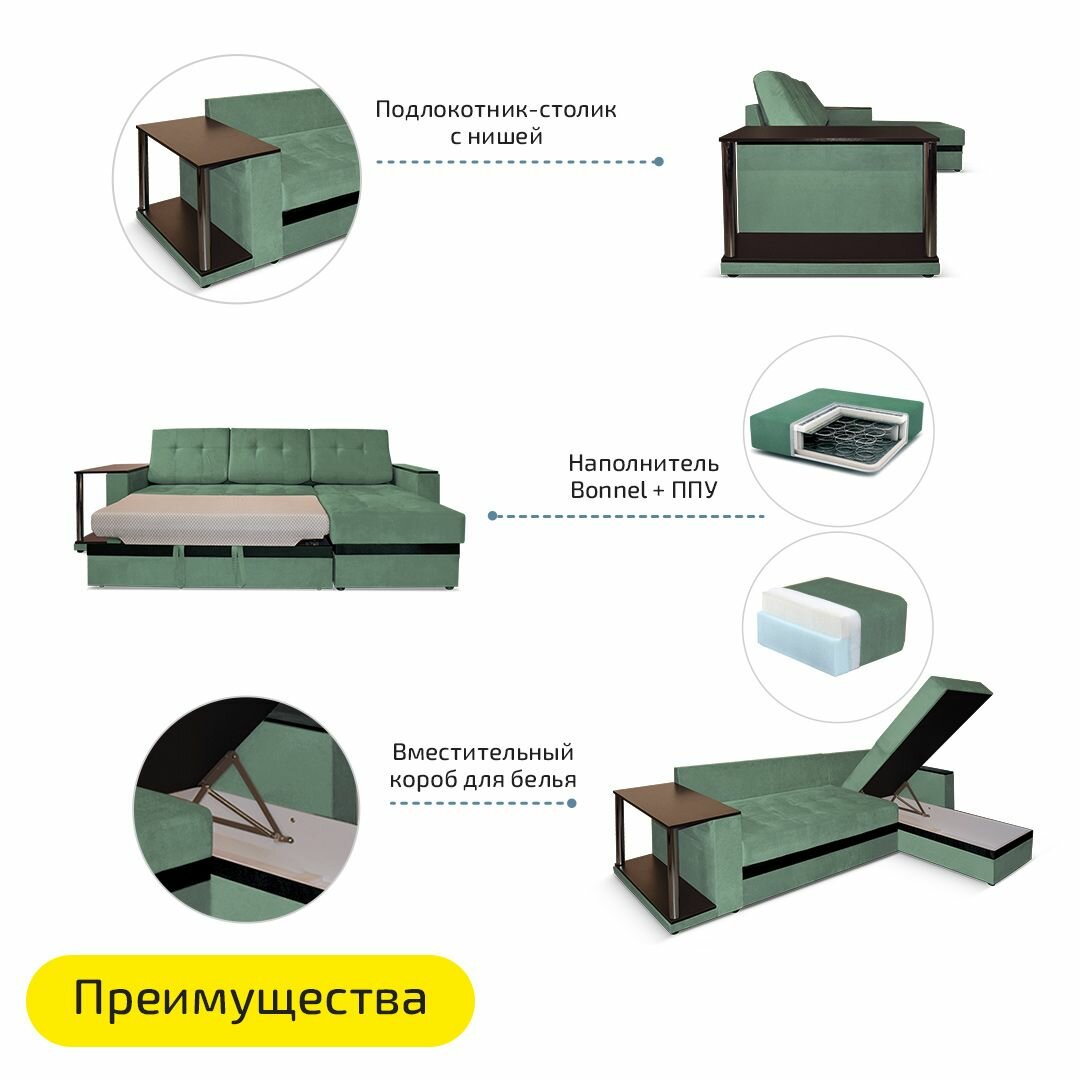 Подлокотник-столик с нишей

Наполнитель Bonnel + ППУ

Вместительный короб для белья

Преимущества