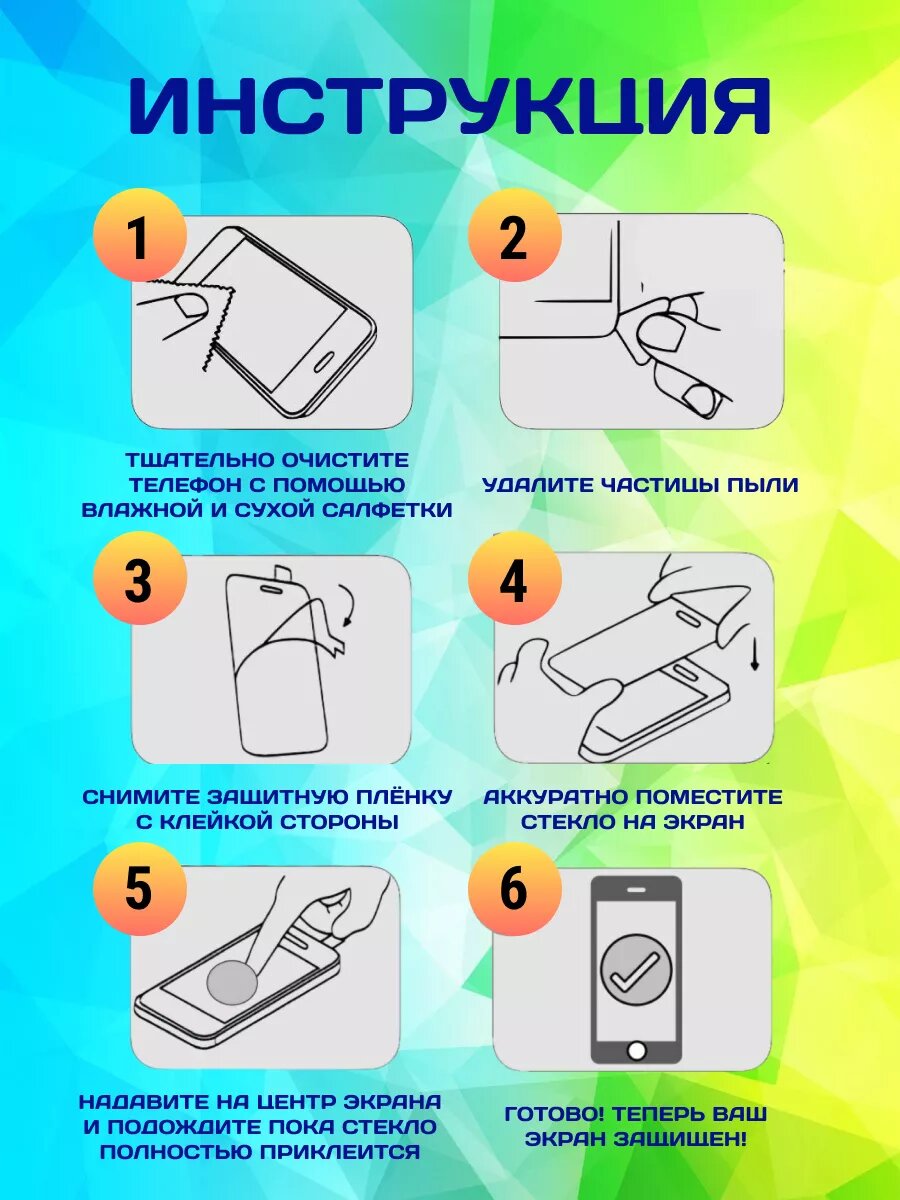 ИНСТРУКЦИЯ

1

ТЩАТЕЛЬНО ОЧИСТИТЕ ТЕЛЕФОН С ПОМОЩЬЮ ВЛАЖНОЙ И СУХОЙ САЛФЕТКИ

2

УДАЛИТЕ ЧАСТИЦЫ ПЫЛИ

3

СНИМИТЕ ЗАЩИТНУЮ ПЛЁНКУ С КЛЕЙКОЙ СТОРОНЫ

4

АККУРАТНО ПОМЕСТИТЕ СТЕКЛО НА ЭКРАН

5

НАДАВИТЕ НА ЦЕНТР ЭКРАНА И ПОДОЖДИТЕ ПОКА СТЕКЛО ПОЛНОСТЬЮ ПРИКЛЕИТСЯ

6

ГОТОВО! ТЕПЕРЬ ВАШ ЭКРАН ЗАЩИЩЕН!