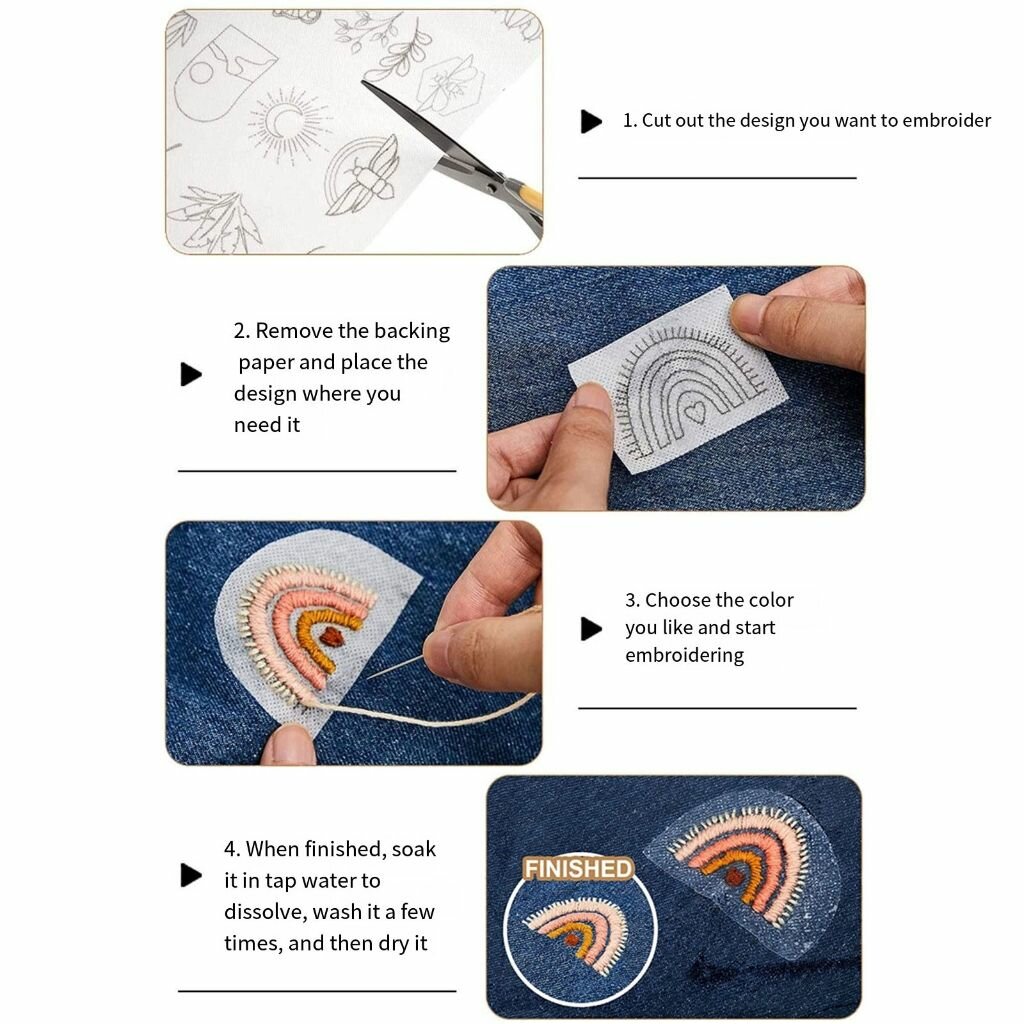 1. Cut out the design you want to embroider

2. Remove the backing paper and place the design where you need it

3. Choose the color you like and start embroidering

4. When finished, soak it in tap water to dissolve, wash it a few times, and then dry it

FINISHED