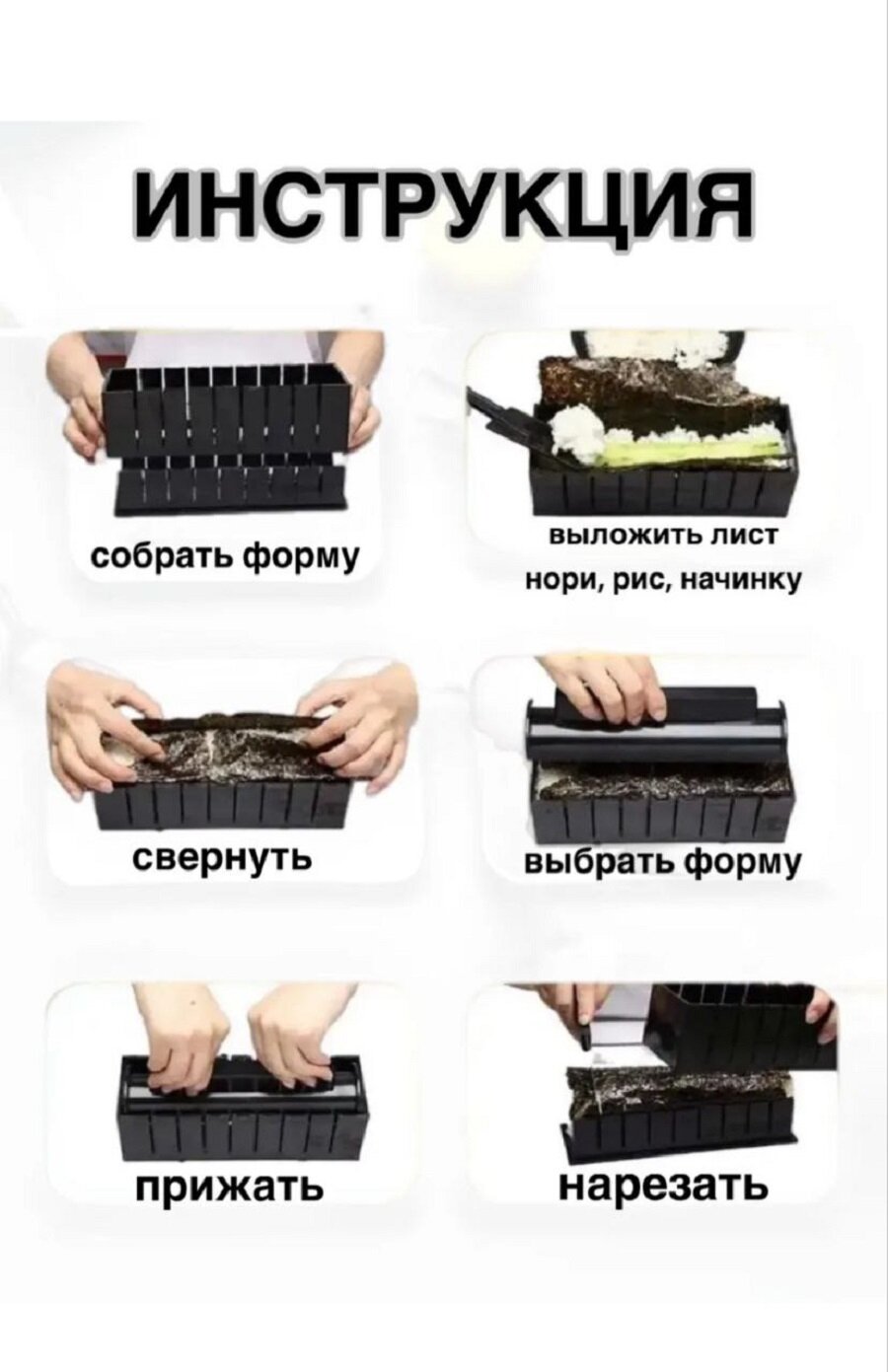 ИНСТРУКЦИЯ

собрать форму

выложить лист нори, рис, начинку

свернуть

выбрать форму

прижать

нарезать