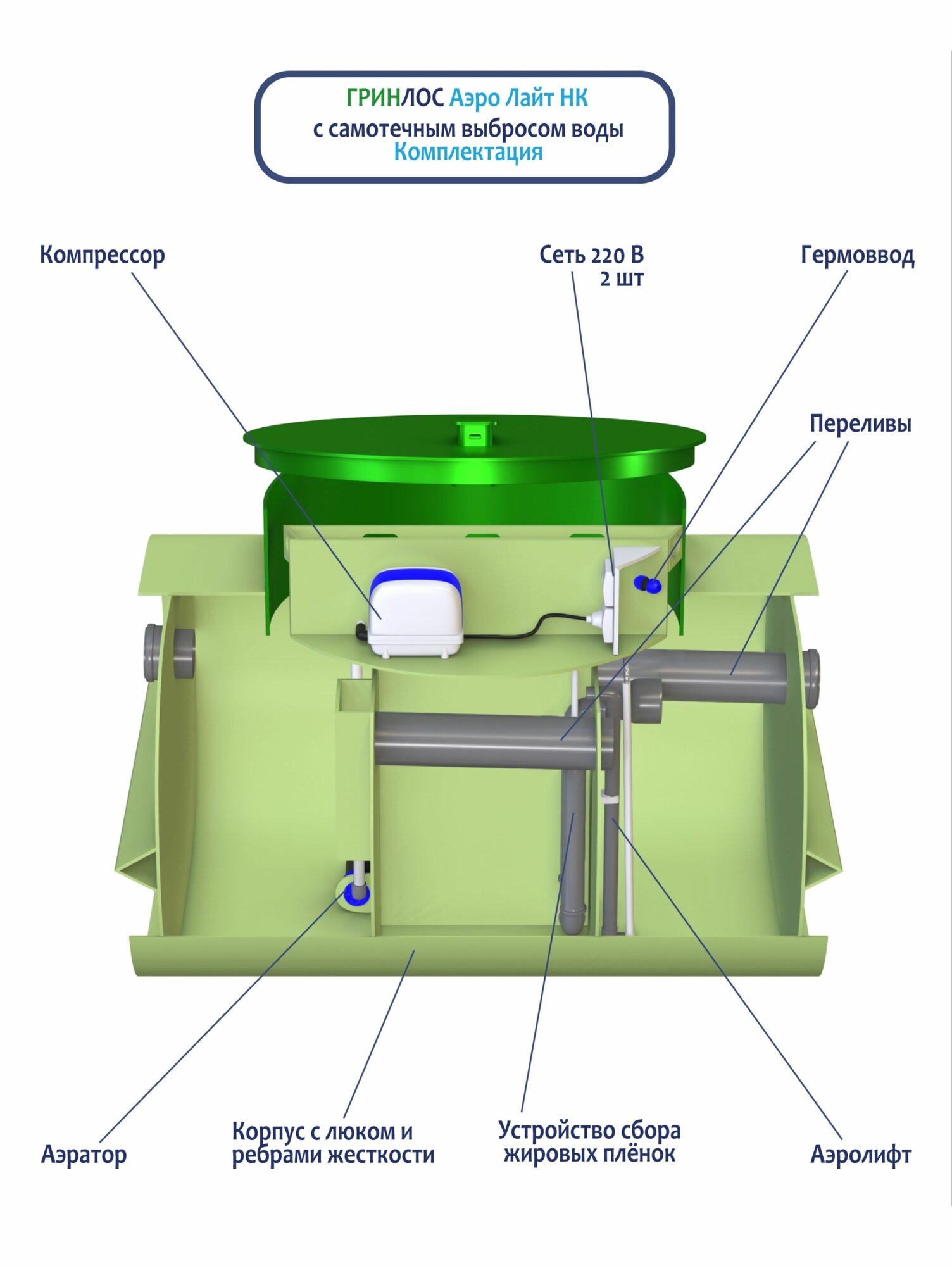 ГРИНЛОС Аэро Лайт НК
с самотечным выбросом воды
Комплектация

Компрессор

Сеть 220 В
2 шт

Гермоввод

Переливы

Аэратор

Корпус с люком и ребрами жесткости

Устройство сбора жировых плёнок

Аэролифт