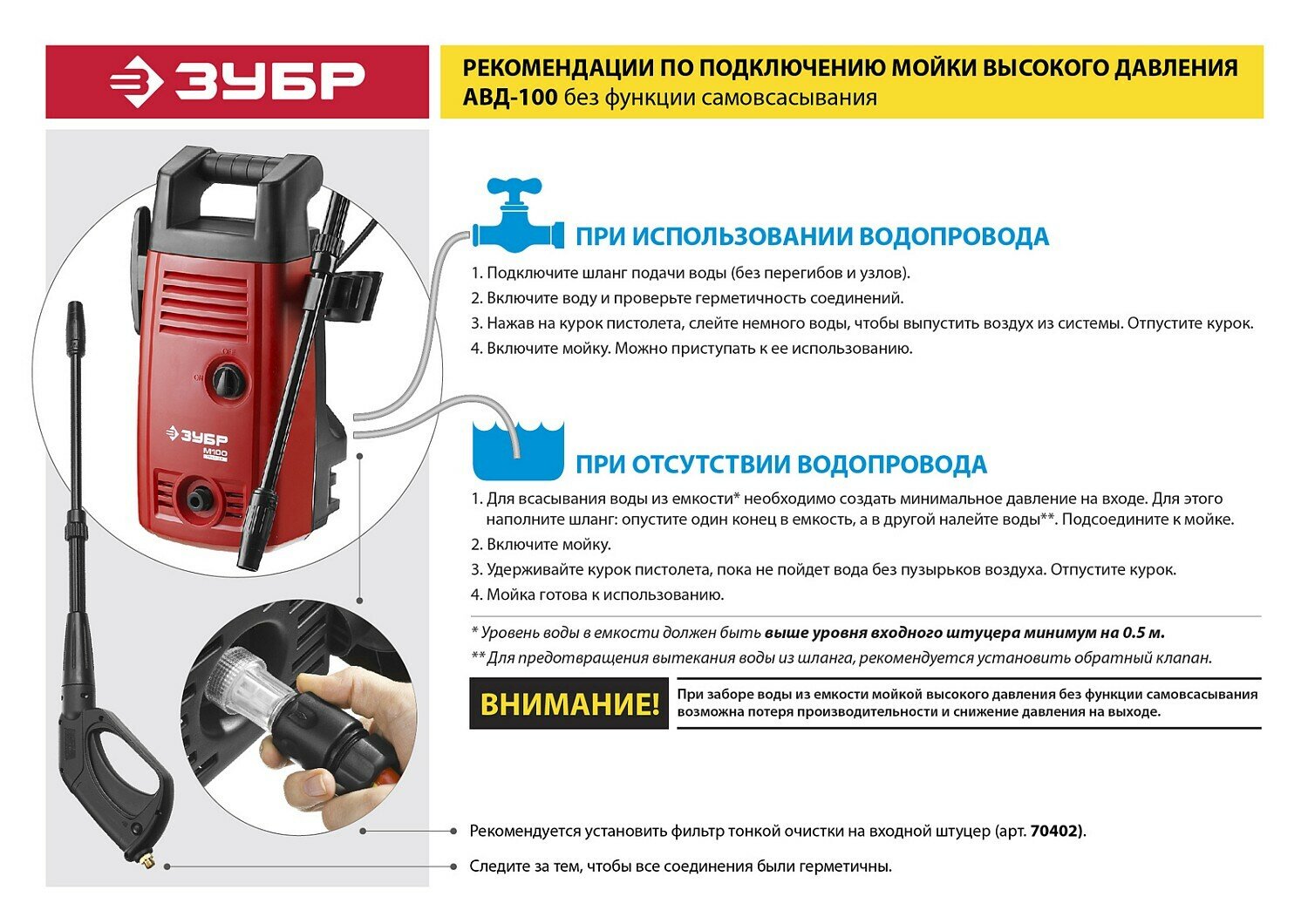 ЗУБР

РЕКОМЕНДАЦИИ ПО ПОДКЛЮЧЕНИЮ МОЙКИ ВЫСОКОГО ДАВЛЕНИЯ АВД-100 без функции самовсасывания

OFF
ON
ЗУБР
M100

ПРИ ИСПОЛЬЗОВАНИИ ВОДОПРОВОДА

1. Подключите шланг подачи воды (без перегибов и узлов).
2. Включите воду и проверьте герметичность соединений.
3. Нажав на курок пистолета, слейте немного воды, чтобы выпустить воздух из системы. Отпустите курок.
4. Включите мойку. Можно приступать к ее использованию.

ПРИ ОТСУТСТВИИ ВОДОПРОВОДА

1. Для всасывания воды из емкости* необходимо создать минимальное давление на входе. Для этого наполните шланг: опустите один конец в емкость, а в другой налейте воды**. Подсоедините к мойке.
2. Включите мойку.
3. Удерживайте курок пистолета, пока не пойдет вода без пузырьков воздуха. Отпустите курок.
4. Мойка готова к использованию.

* Уровень воды в емкости должен быть выше уровня входного штуцера минимум на 0.5 м.
** Для предотвращения вытекания воды из шланга, рекомендуется установить обратный клапан.

ВНИМАНИЕ!

При заборе воды из емкости мойкой высокого давления без функции самовсасывания возможна потеря производительности и снижение давления на выходе.

Рекомендуется установить фильтр тонкой очистки на входной штуцер (арт. 70402).

Следите за тем, чтобы все соединения были герметичны.