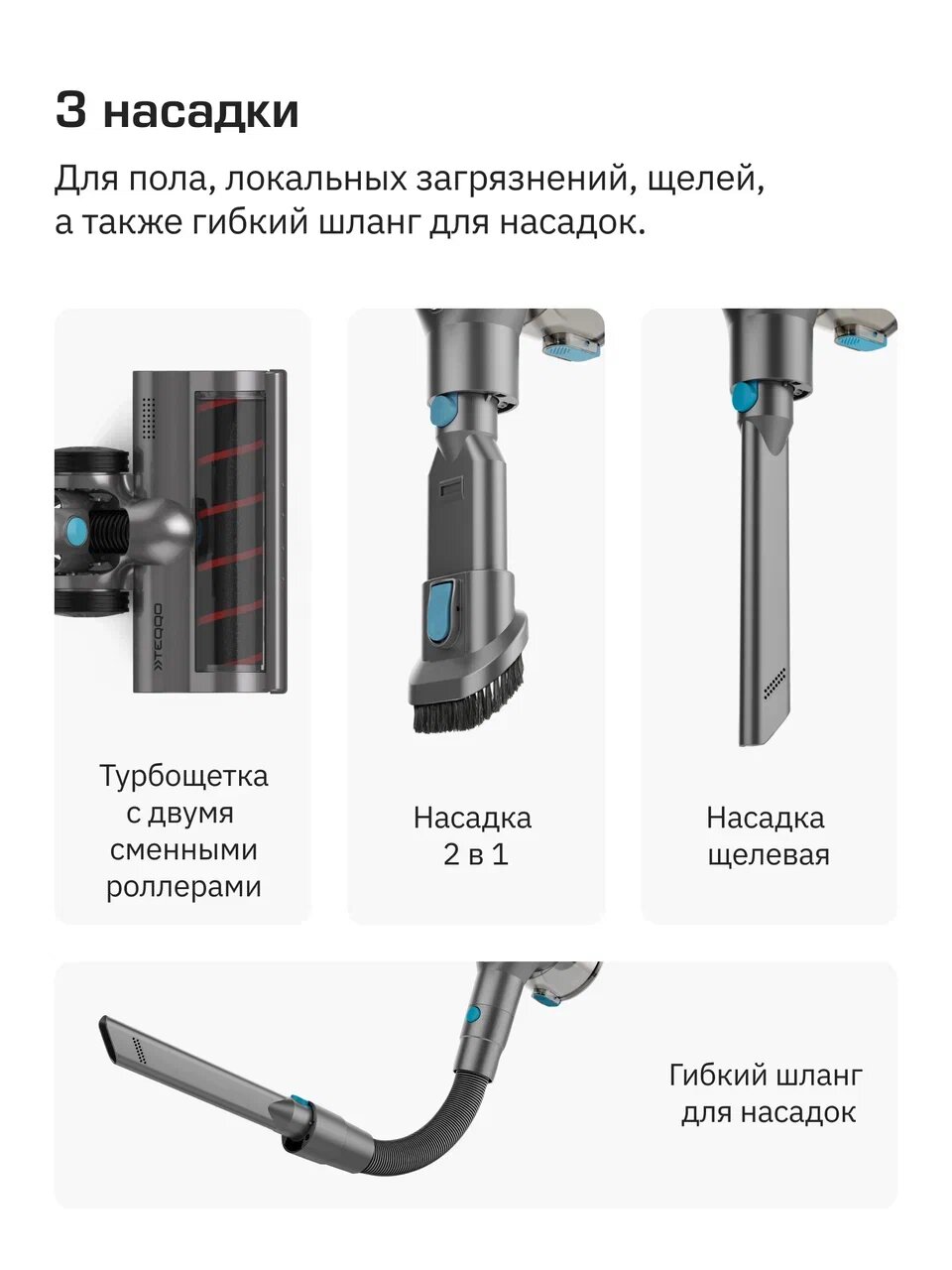 3 насадки

Для пола, локальных загрязнений, щелей, а также гибкий шланг для насадок.

TEQQO

Турбощетка с двумя сменными роллерами

Насадка 2 в 1

Насадка щелевая

Гибкий шланг для насадок