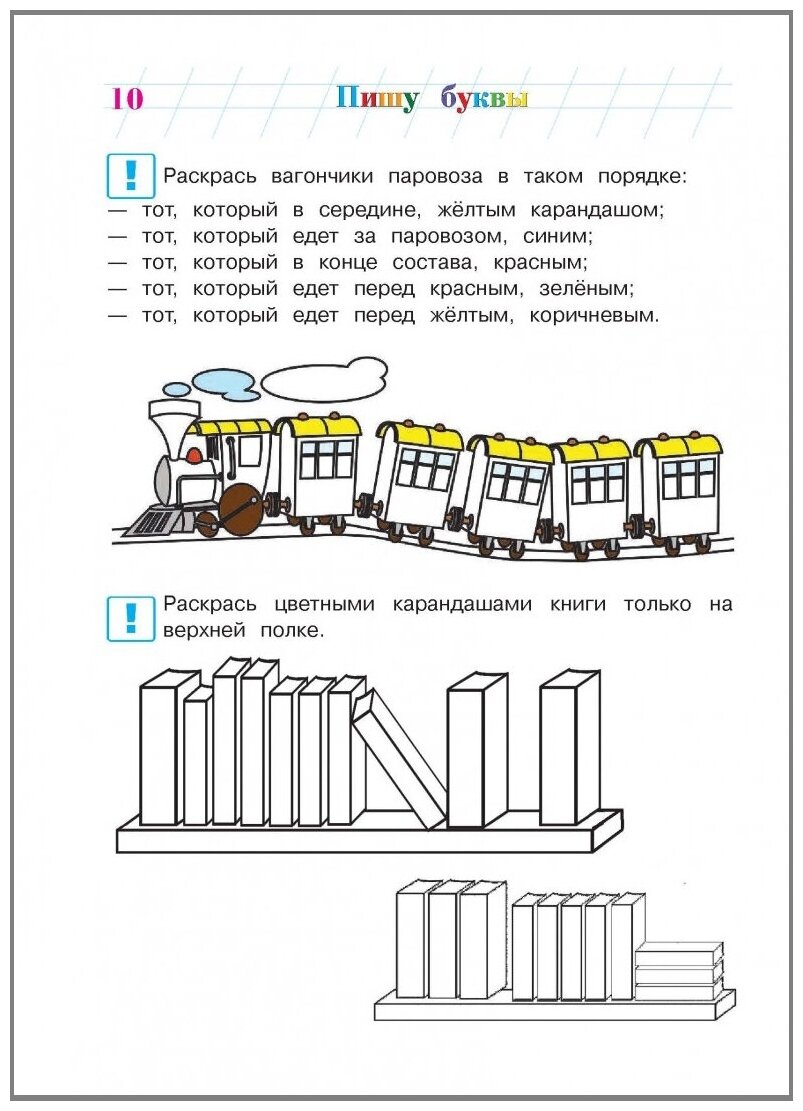 10 Пишу буквы

! Раскрась вагончики паровоза в таком порядке:
— тот, который в середине, жёлтым карандашом;
— тот, который едет за паровозом, синим;
— тот, который в конце состава, красным;
— тот, который едет перед красным, зелёным;
— тот, который едет перед жёлтым, коричневым.

! Раскрась цветными карандашами книги только на верхней полке.