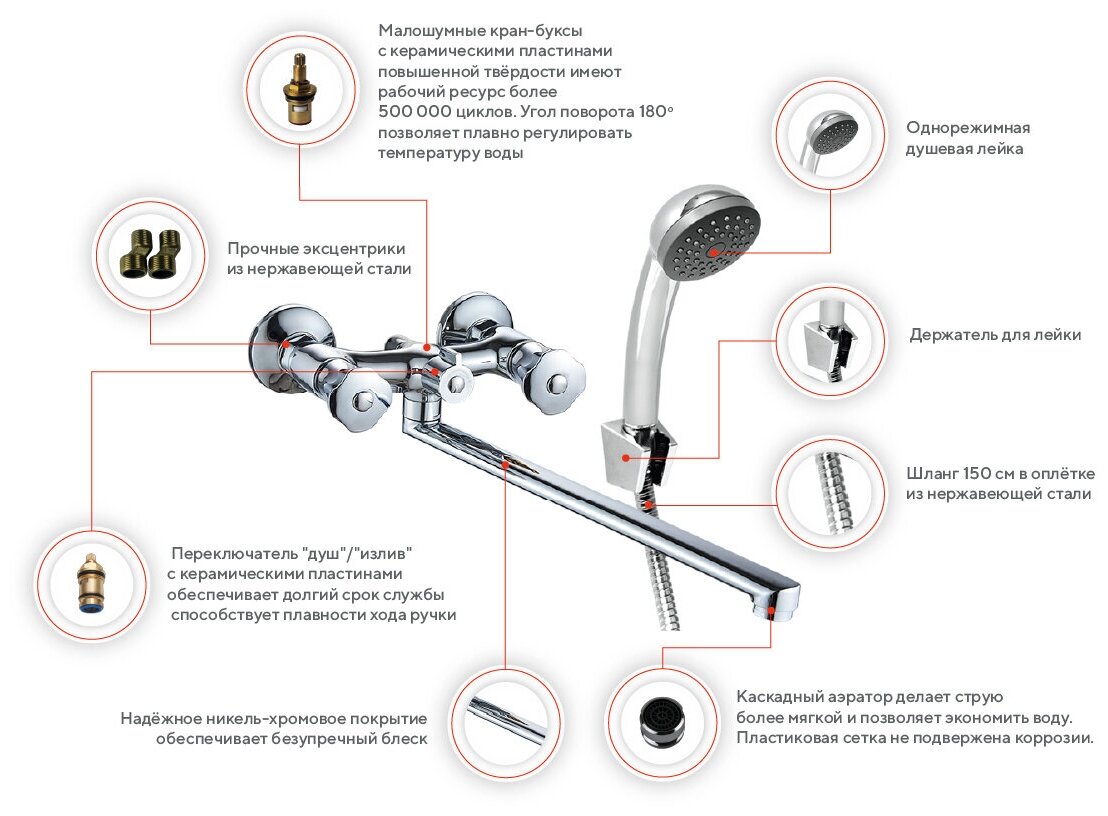 Малошумные кран-буксы с керамическими пластинами повышенной твёрдости имеют рабочий ресурс более 500 000 циклов. Угол поворота 180° позволяет плавно регулировать температуру воды

Однорежимная душевая лейка

Прочные эксцентрики из нержавеющей стали

Держатель для лейки

Шланг 150 см в оплётке из нержавеющей стали

Переключатель "душ"/"излив" с керамическими пластинами обеспечивает долгий срок службы способствует плавности хода ручки

Надёжное никель-хромовое покрытие обеспечивает безупречный блеск

Каскадный аэратор делает струю более мягкой и позволяет экономить воду. Пластиковая сетка не подвержена коррозии.