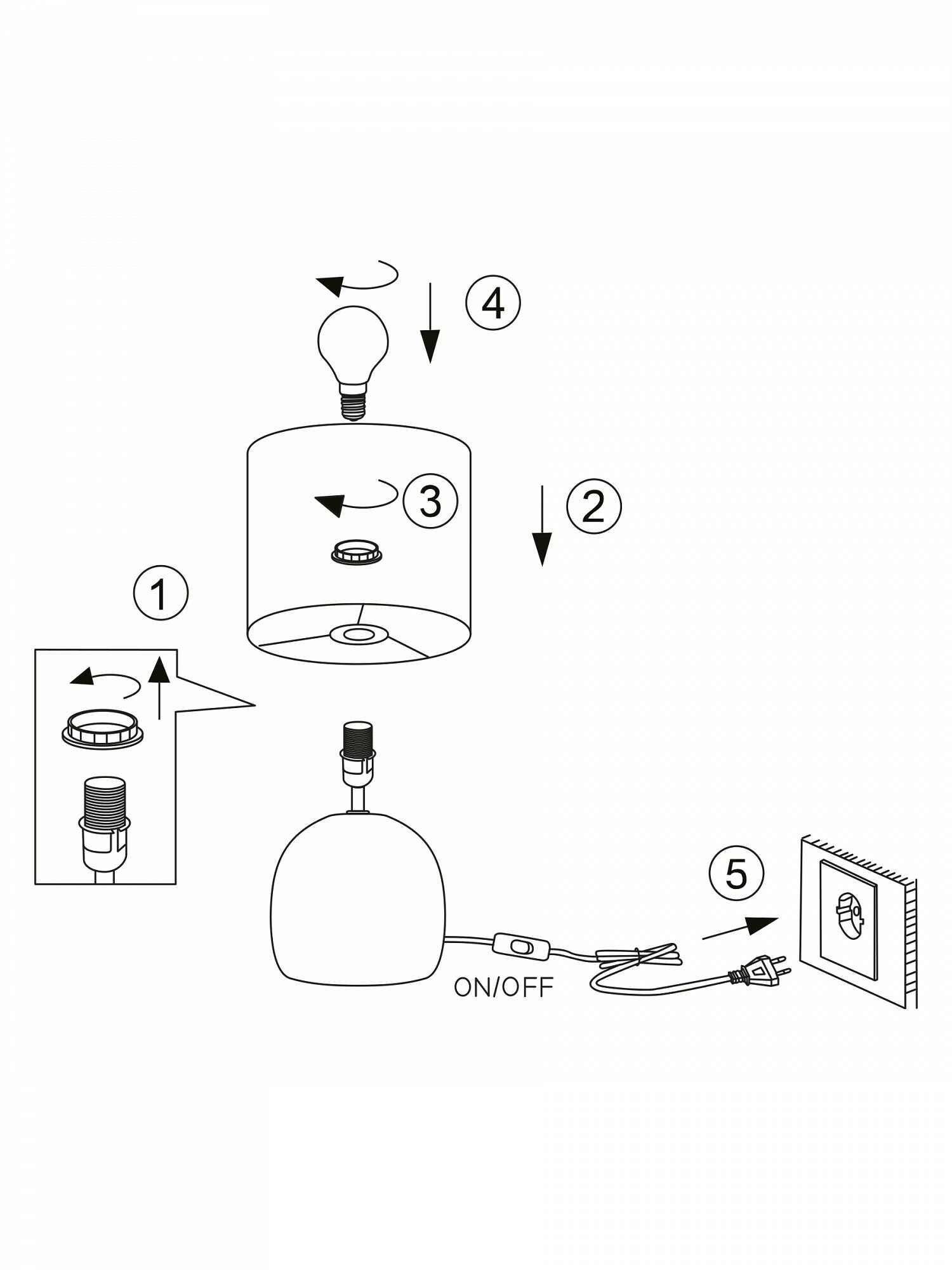 4

3

2

1

5

ON/OFF