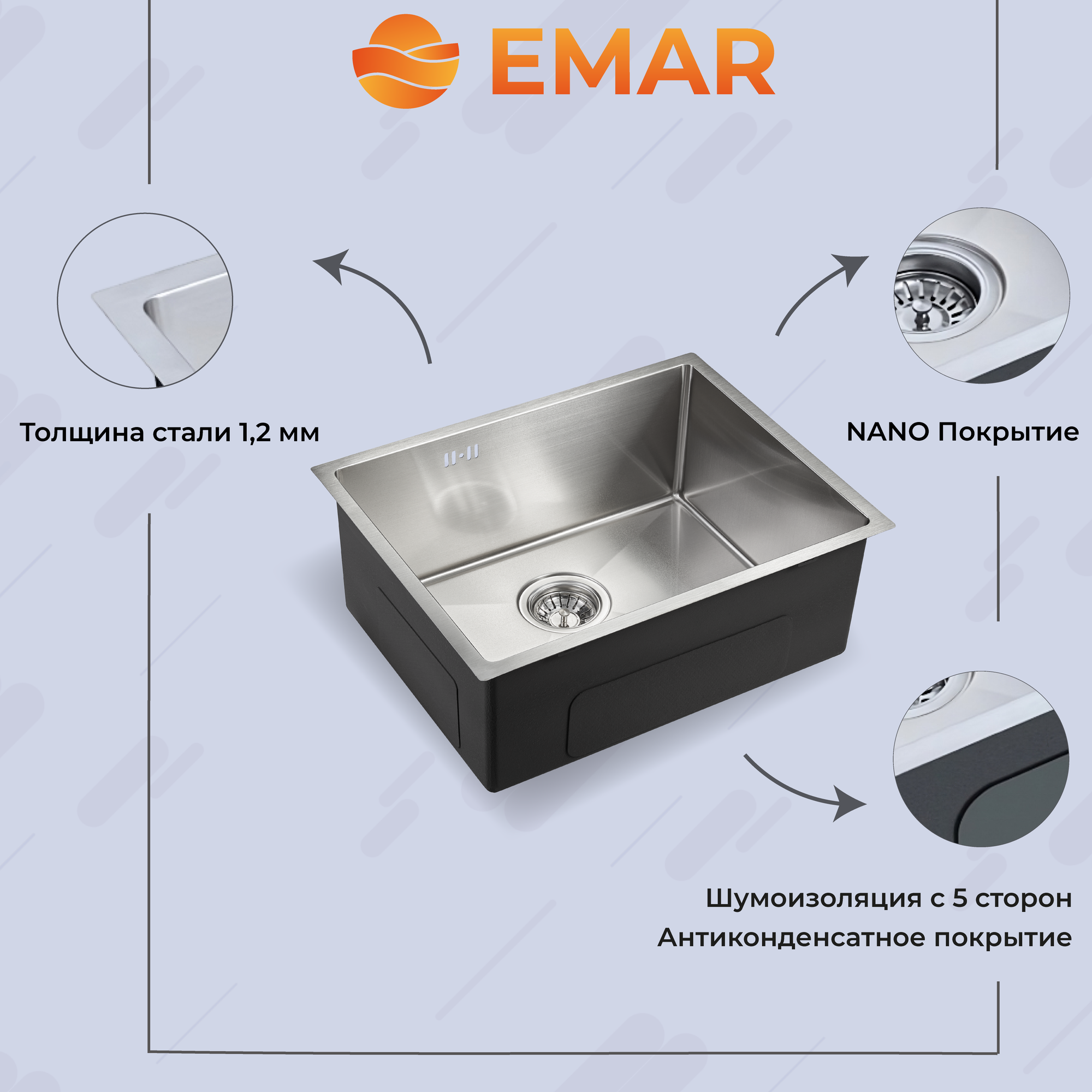 EMAR

Толщина стали 1,2 мм

NANO Покрытие

Шумоизоляция с 5 сторон
Антиконденсатное покрытие