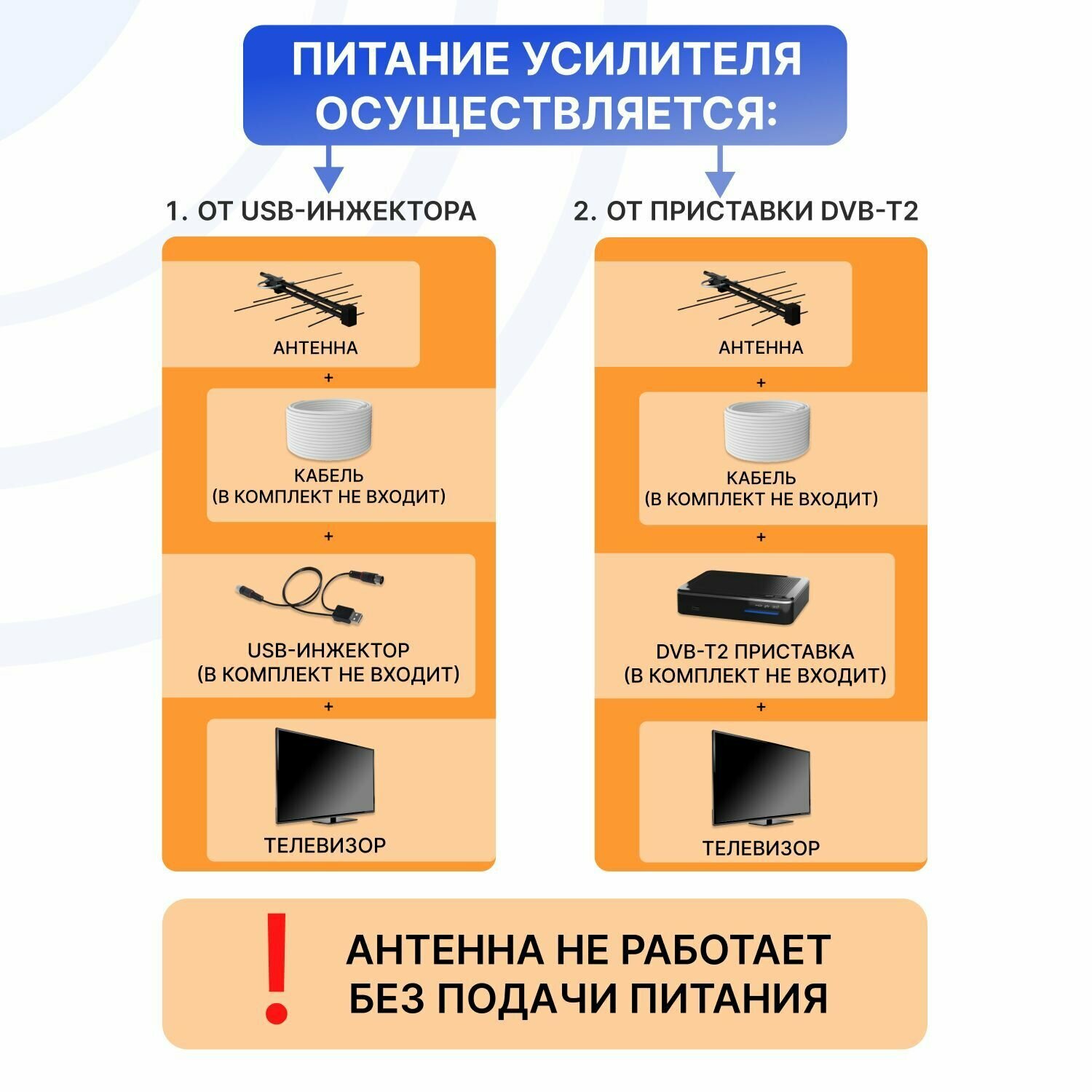 ПИТАНИЕ УСИЛИТЕЛЯ ОСУЩЕСТВЛЯЕТСЯ:

1. ОТ USB-ИНЖЕКТОРА

АНТЕННА

+

КАБЕЛЬ
(В КОМПЛЕКТ НЕ ВХОДИТ)

+

USB-ИНЖЕКТОР
(В КОМПЛЕКТ НЕ ВХОДИТ)

+

ТЕЛЕВИЗОР

2. ОТ ПРИСТАВКИ DVB-T2

АНТЕННА

+

КАБЕЛЬ
(В КОМПЛЕКТ НЕ ВХОДИТ)

+

DVB-T2 ПРИСТАВКА
(В КОМПЛЕКТ НЕ ВХОДИТ)

+

ТЕЛЕВИЗОР

!

АНТЕННА НЕ РАБОТАЕТ БЕЗ ПОДАЧИ ПИТАНИЯ