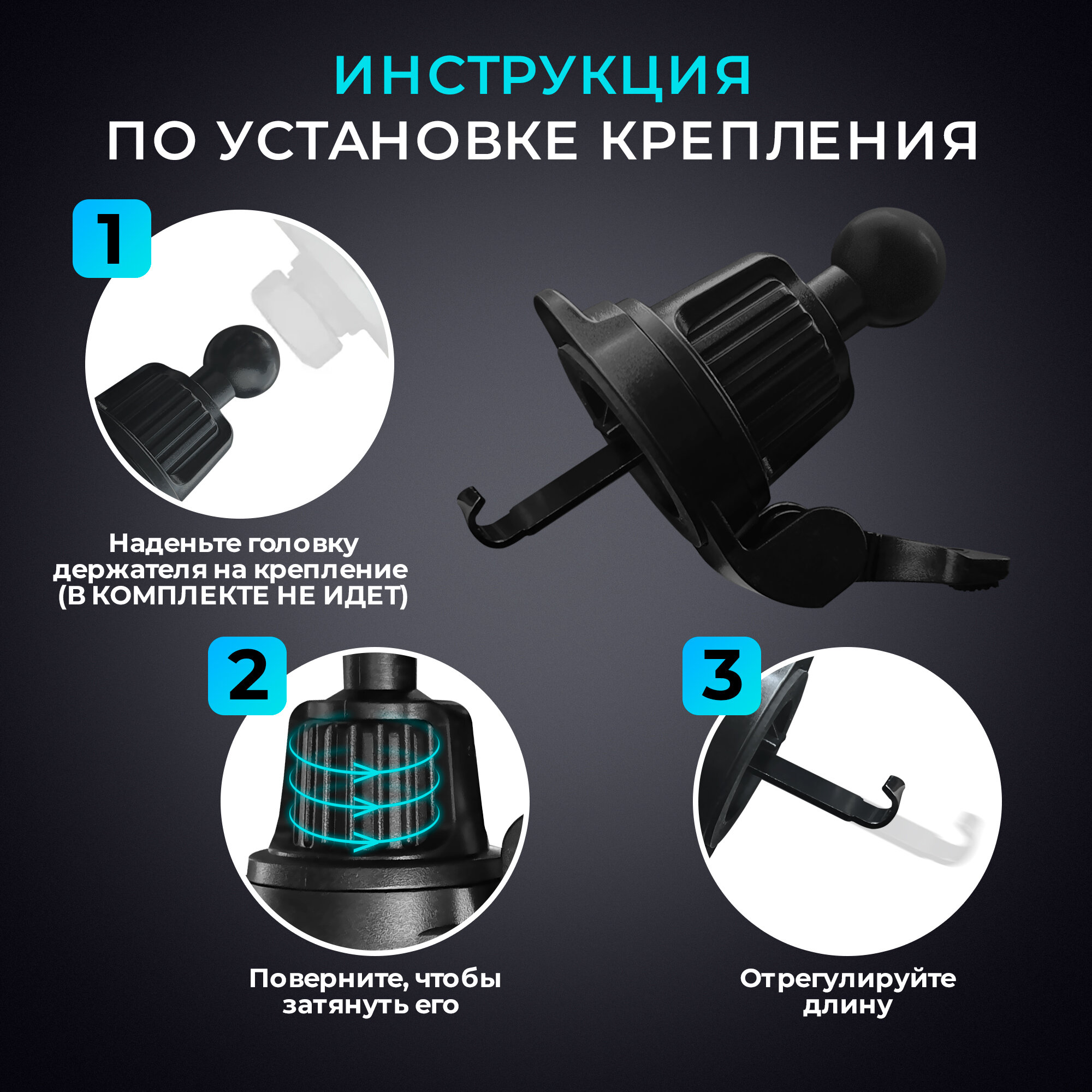 ИНСТРУКЦИЯ
ПО УСТАНОВКЕ КРЕПЛЕНИЯ

1

Наденьте головку держателя на крепление (В КОМПЛЕКТЕ НЕ ИДЕТ)

2

Поверните, чтобы затянуть его

3

Отрегулируйте длину