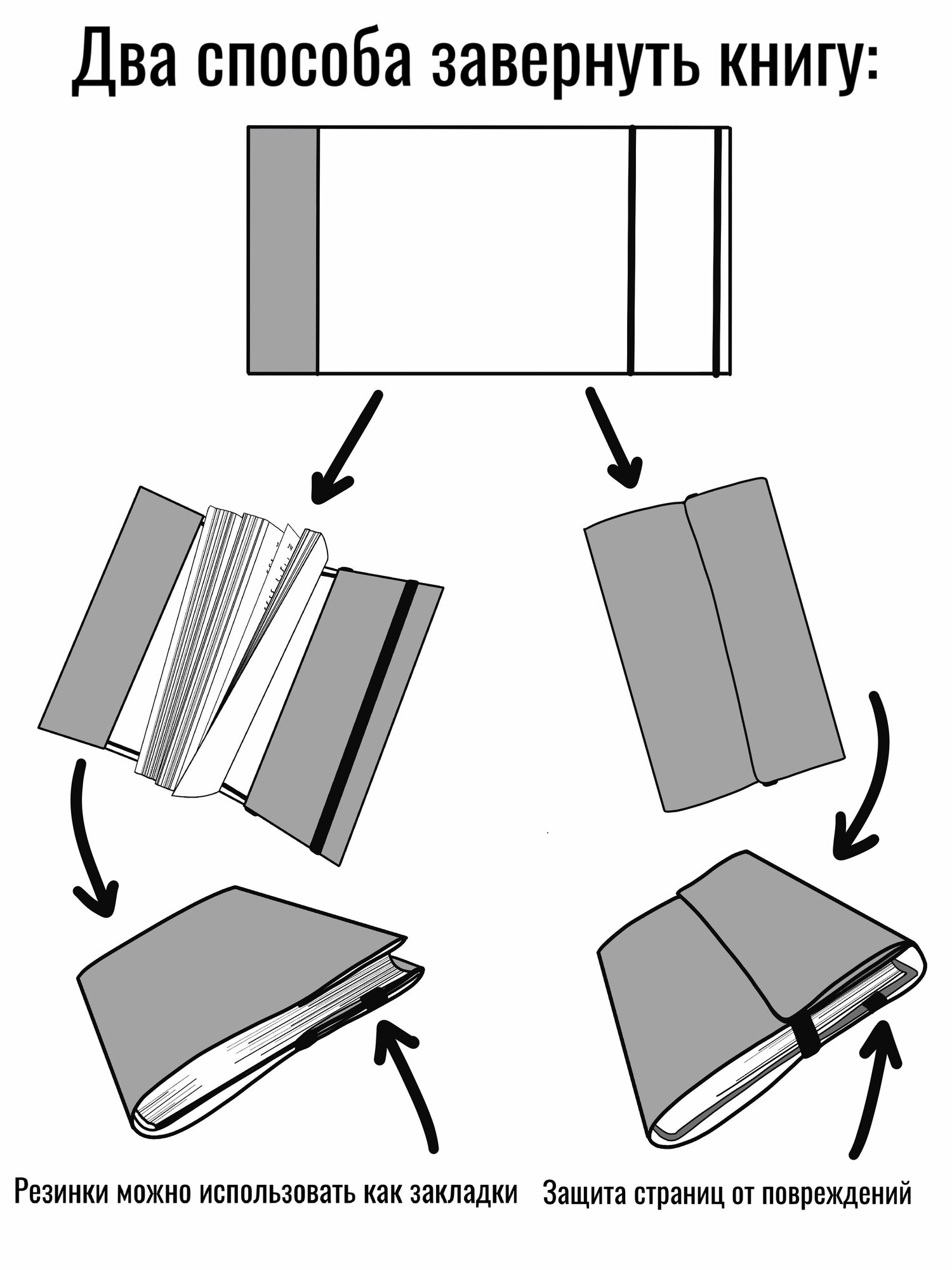 Два способа завернуть книгу:

Резинки можно использовать как закладки

Защита страниц от повреждений