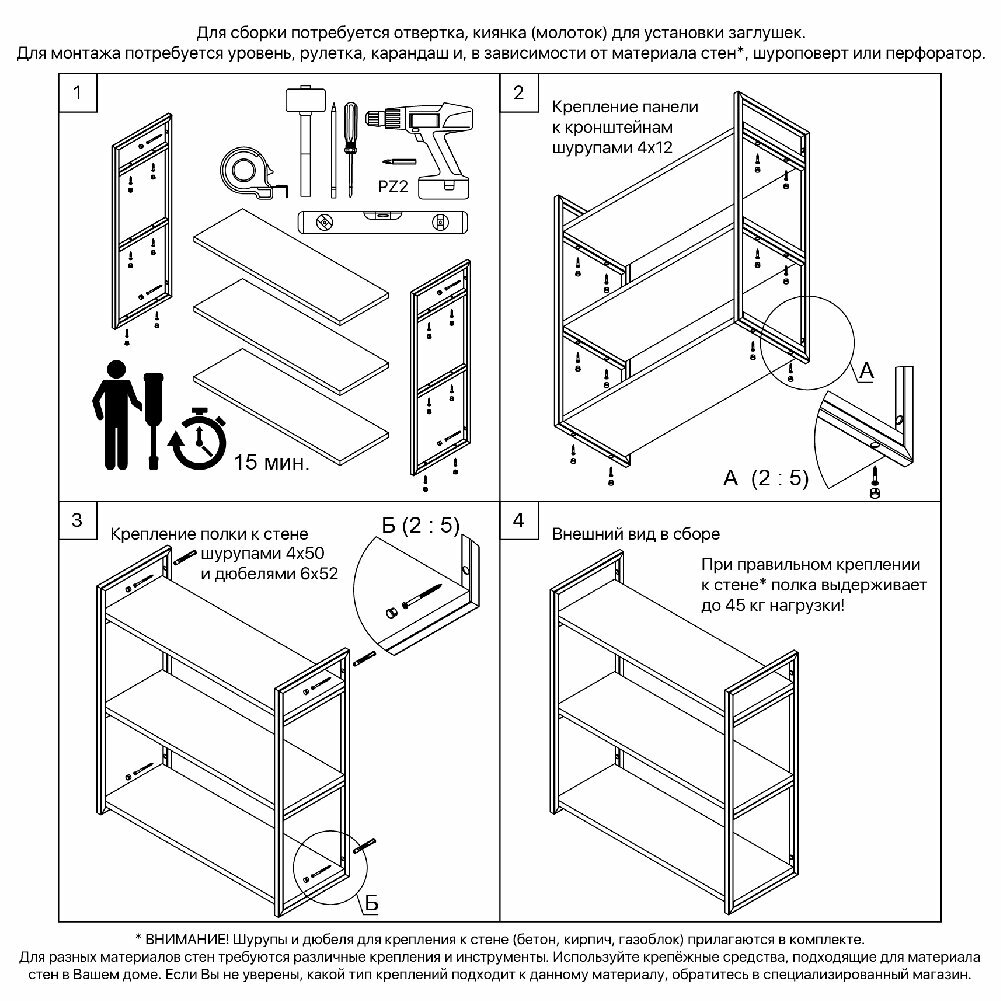 Для сборки потребуется отвертка, киянка (молоток) для установки заглушек.
Для монтажа потребуется уровень, рулетка, карандаш и, в зависимости от материала стен*, шуроповерт или перфоратор.

1

PZ2

15 мин.

2

Крепление панели к кронштейнам шурупами 4х12

А

А (2 : 5)

3

Крепление полки к стене шурупами 4х50 и дюбелями 6х52

Б (2 : 5)

Б

4

Внешний вид в сборе

При правильном креплении к стене* полка выдерживает до 45 кг нагрузки!

* ВНИМАНИЕ! Шурупы и дюбеля для крепления к стене (бетон, кирпич, газоблок) прилагаются в комплекте.
Для разных материалов стен требуются различные крепления и инструменты. Используйте крепёжные средства, подходящие для материала стен в Вашем доме. Если Вы не уверены, какой тип креплений подходит к данному материалу, обратитесь в специализированный магазин.