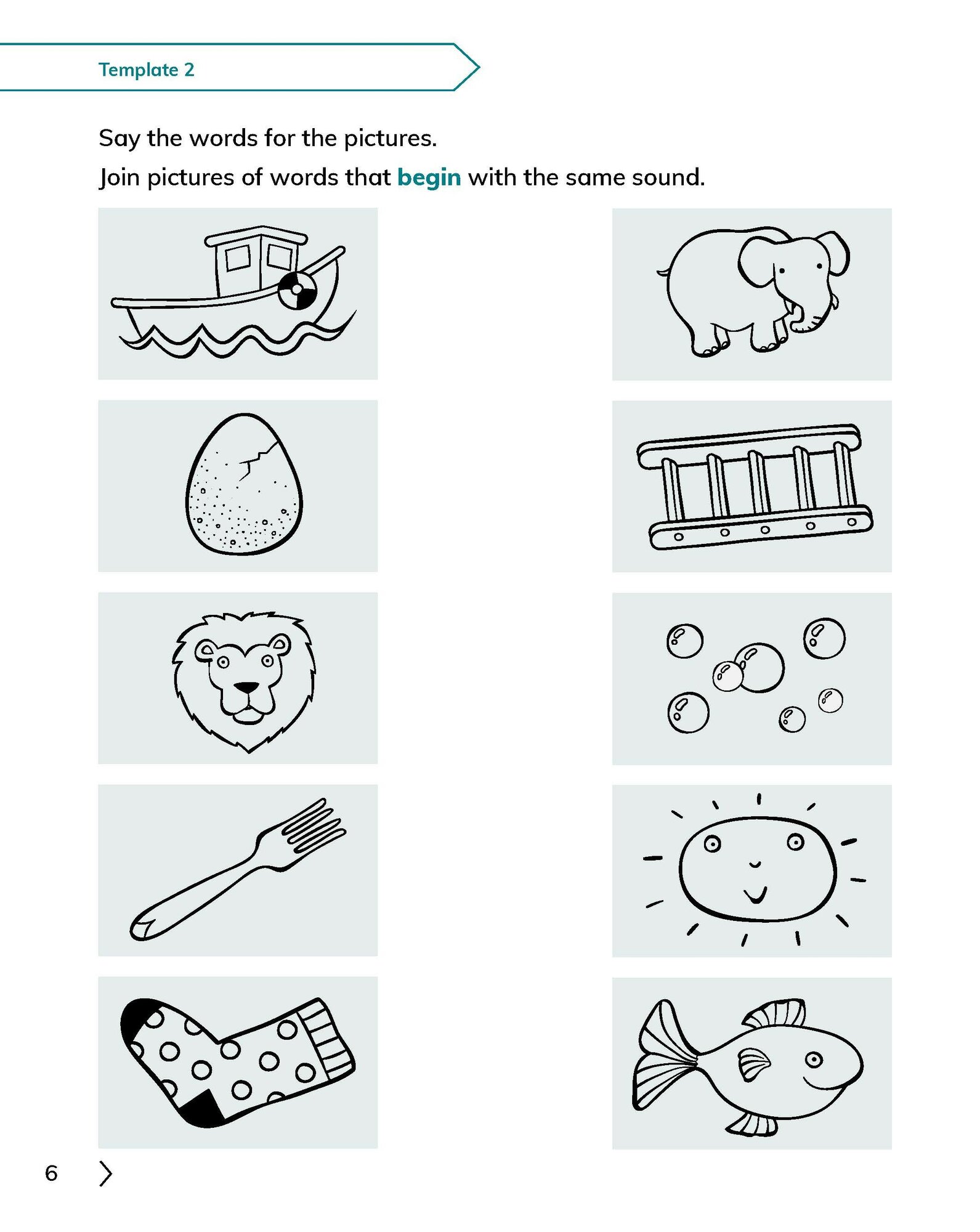 Template 2

Say the words for the pictures.

Join pictures of words that begin with the same sound.

6