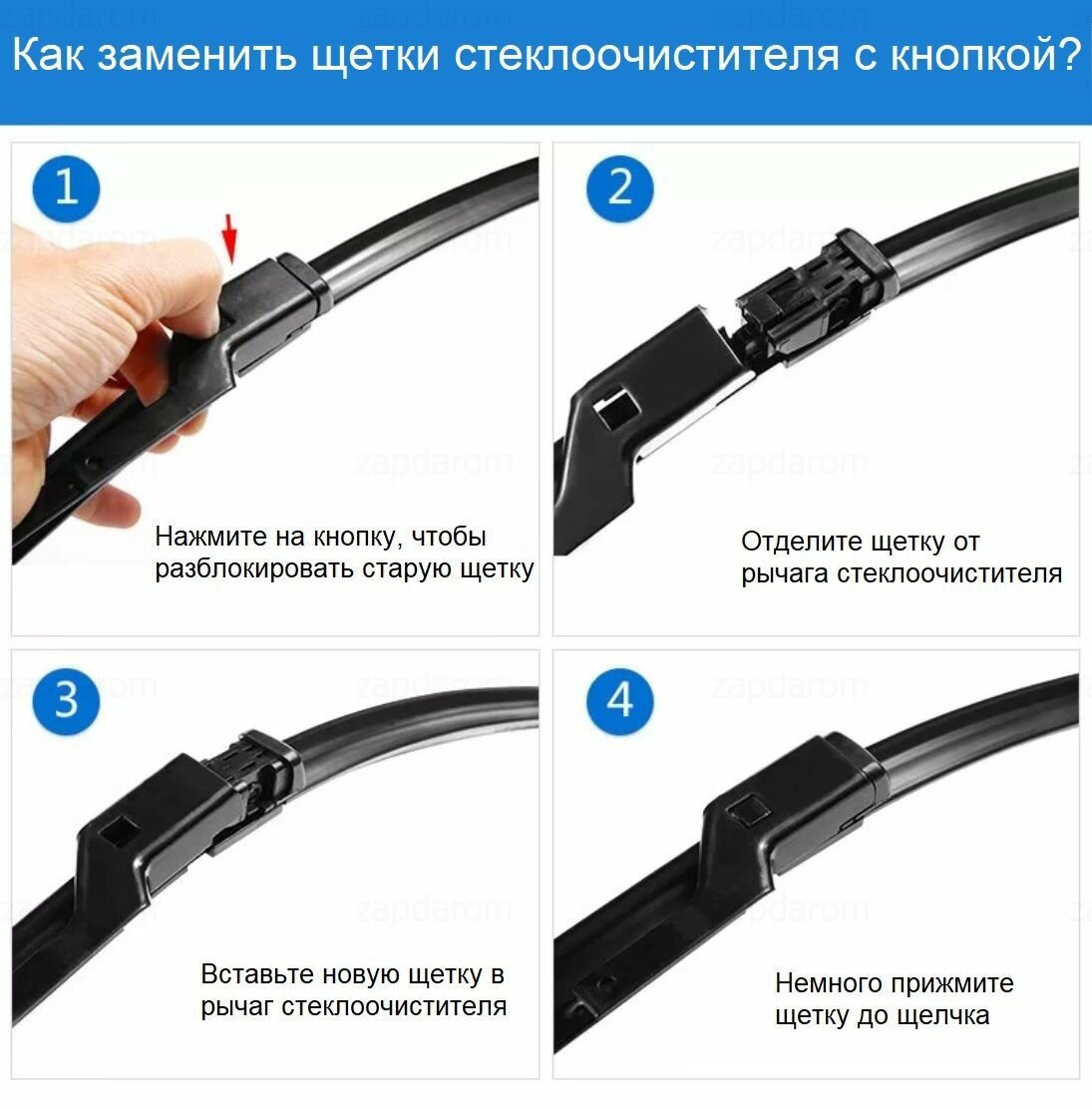 Как заменить щетки стеклоочистителя с кнопкой?

1

Нажмите на кнопку, чтобы разблокировать старую щетку

2

Отделите щетку от рычага стеклоочистителя

3

Вставьте новую щетку в рычаг стеклоочистителя

4

Немного прижмите щетку до щелчка

zapdarom