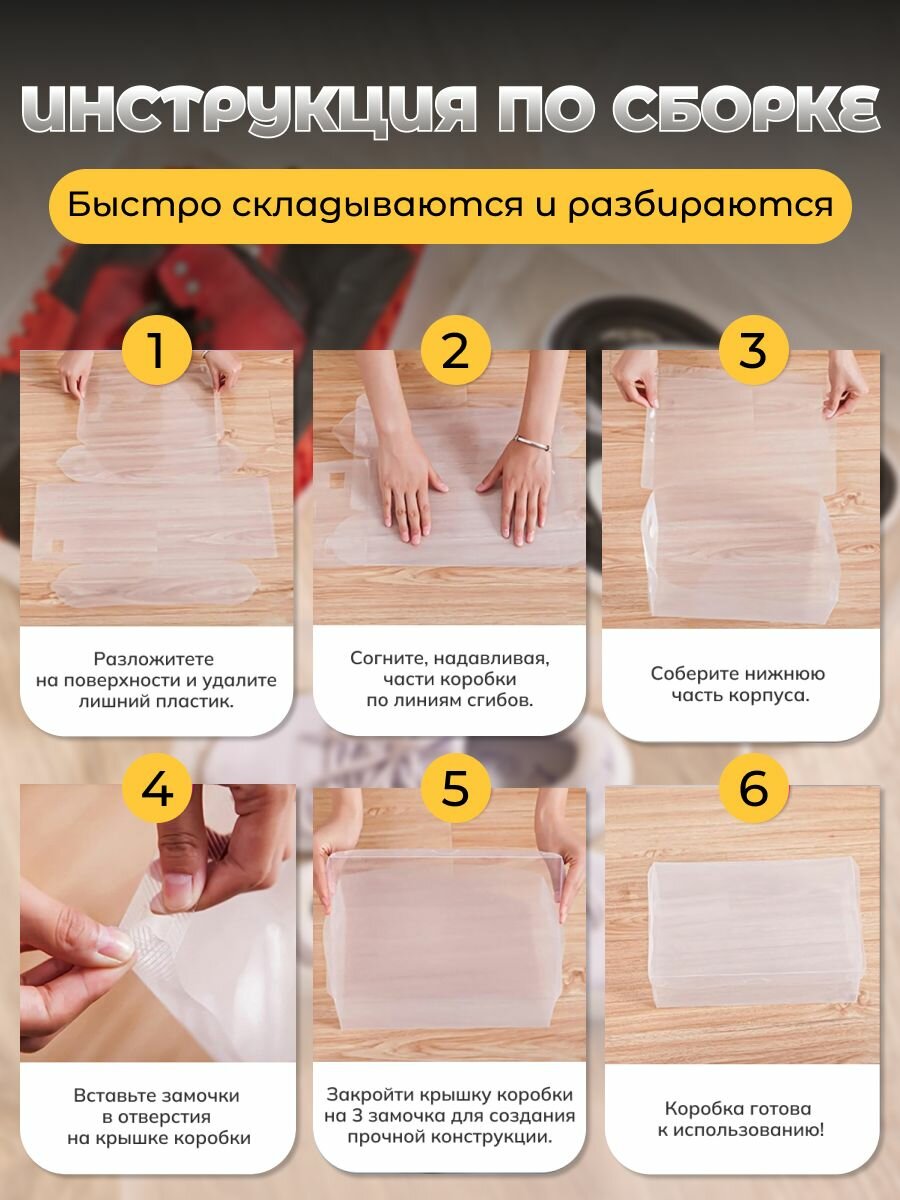 ИНСТРУКЦИЯ ПО СБОРКЕ

Быстро складываются и разбираются

1

Разложитете на поверхности и удалите лишний пластик.

2

Согните, надавливая, части коробки по линиям сгибов.

3

Соберите нижнюю часть корпуса.

4

Вставьте замочки в отверстия на крышке коробки

5

Закройти крышку коробки на 3 замочка для создания прочной конструкции.

6

Коробка готова к использованию!