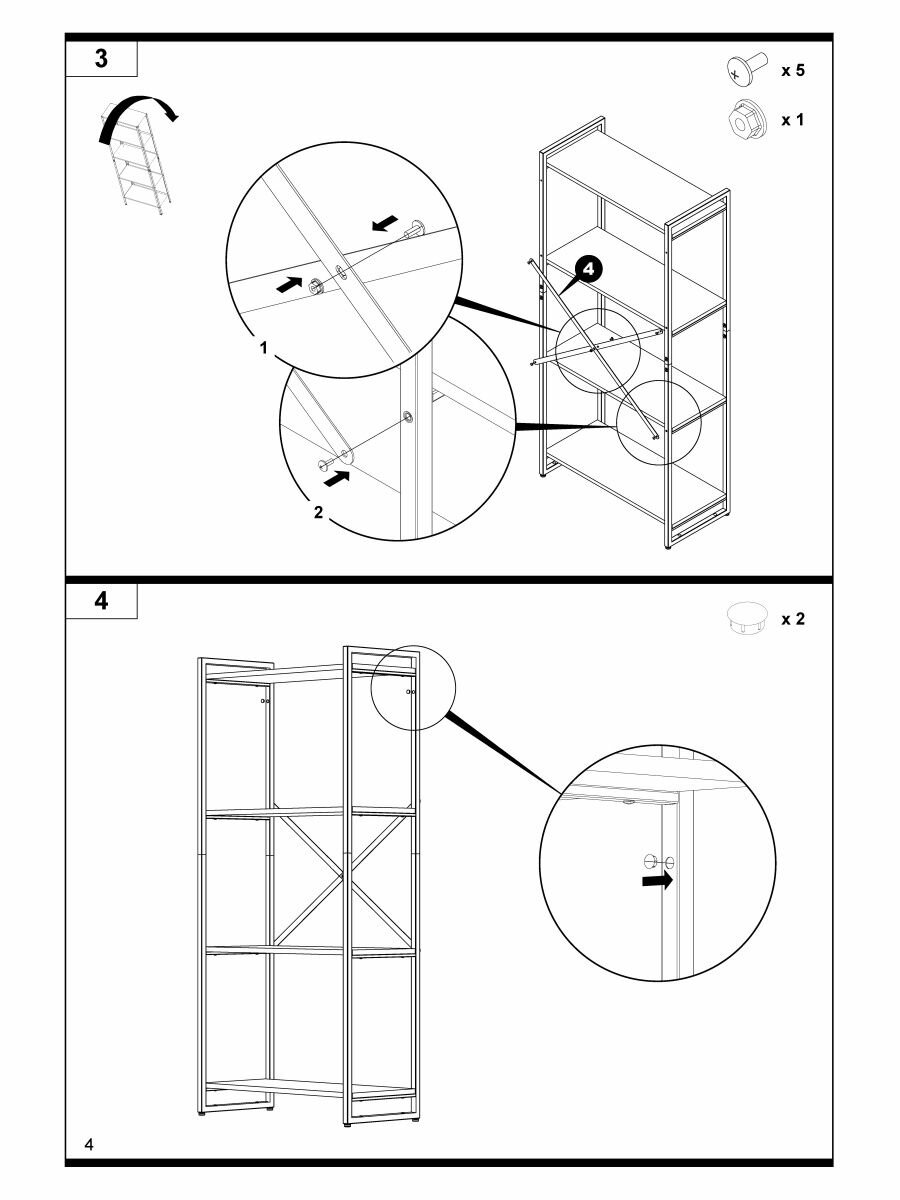 3

x 5

x 1

4

1

2

4

x 2

4