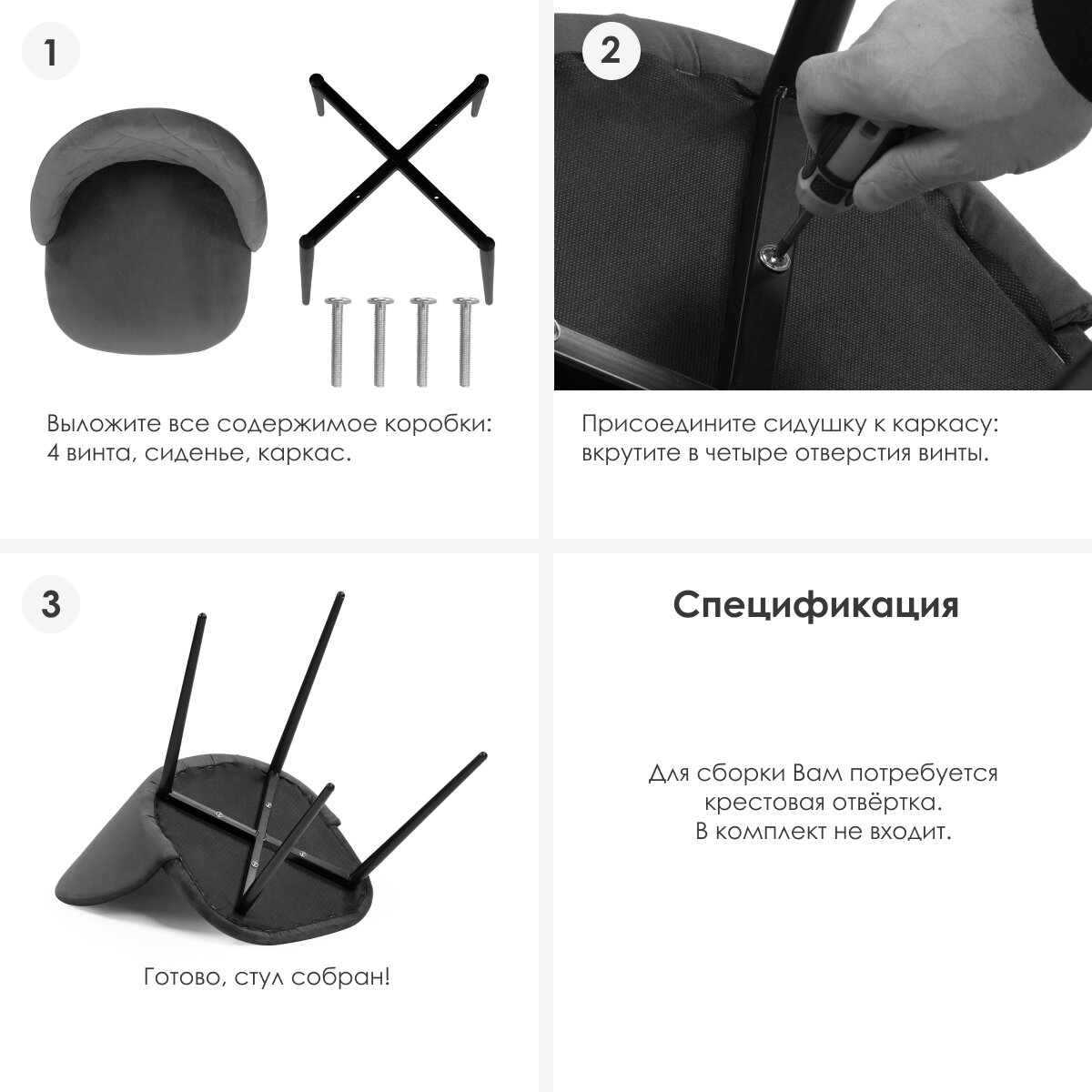 1

Выложите все содержимое коробки: 4 винта, сиденье, каркас.

2

Присоедините сидушку к каркасу: вкрутите в четыре отверстия винты.

3

Готово, стул собран!

Спецификация

Для сборки Вам потребуется крестовая отвёртка. В комплект не входит.