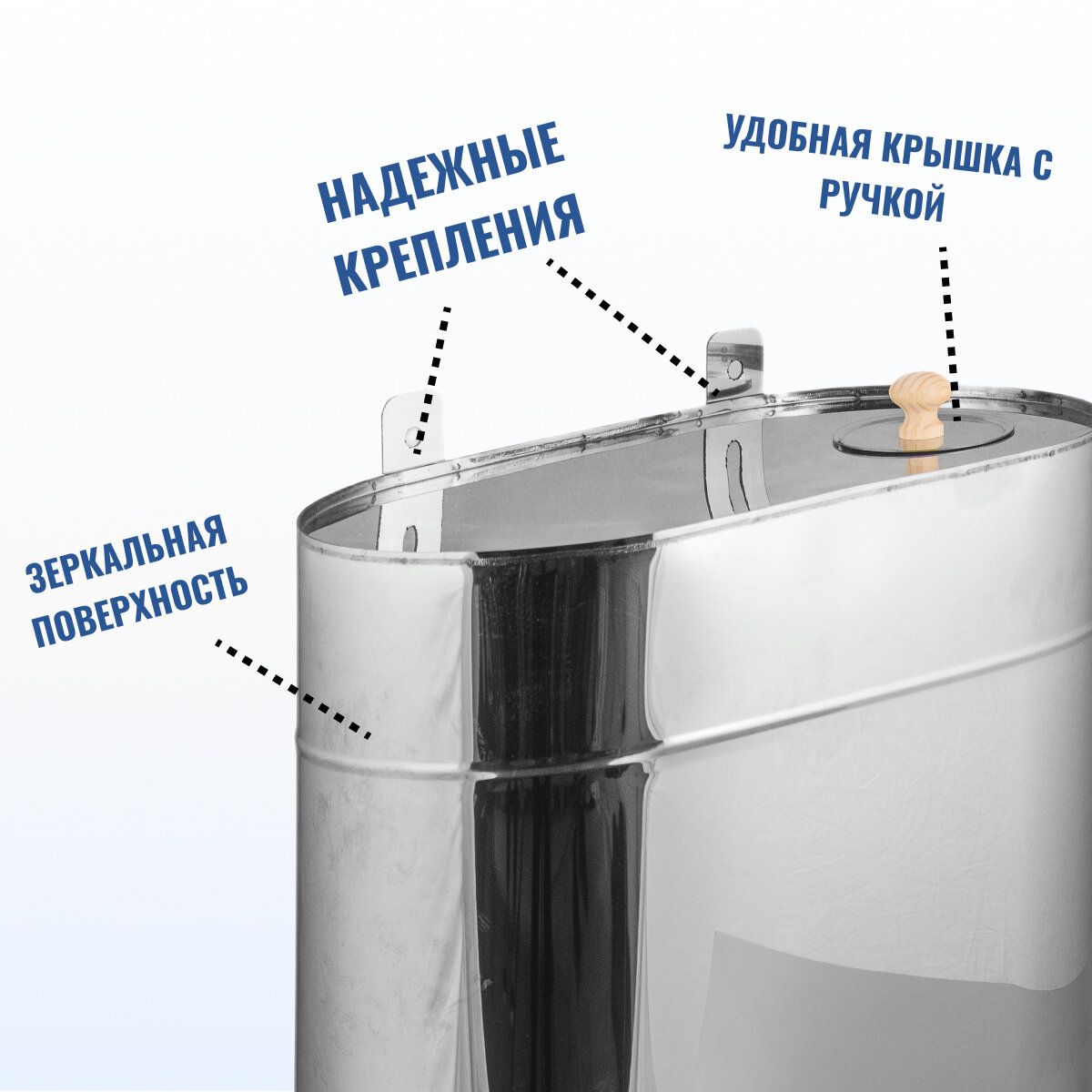 НАДЕЖНЫЕ КРЕПЛЕНИЯ

УДОБНАЯ КРЫШКА С РУЧКОЙ

ЗЕРКАЛЬНАЯ ПОВЕРХНОСТЬ