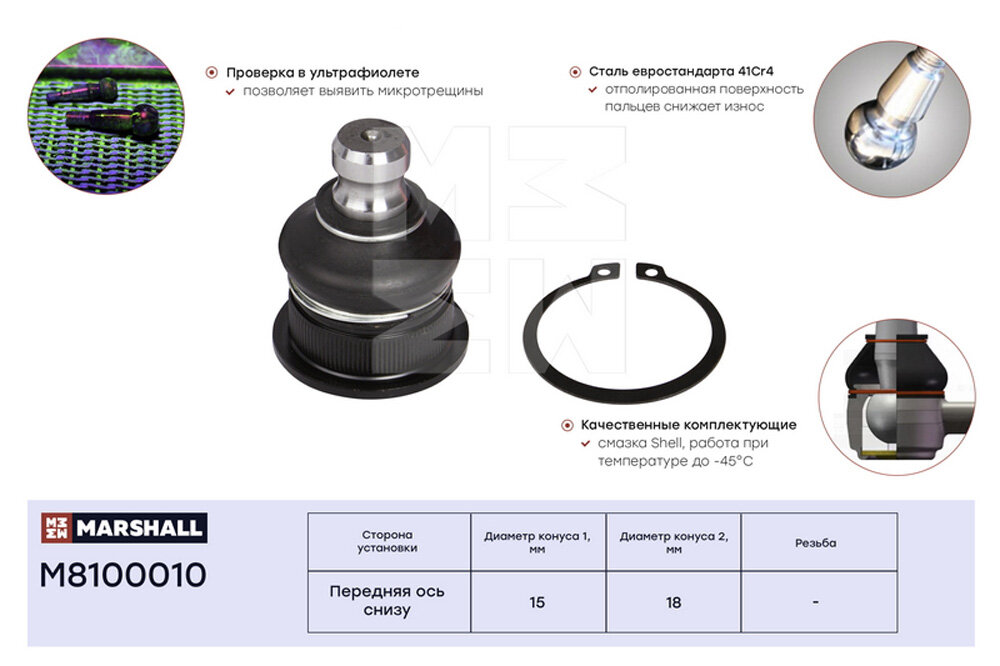 Проверка в ультрафиолете
позволяет выявить микротрещины

Сталь евростандарта 41Cr4
отполированная поверхность пальцев снижает износ

Качественные комплектующие
смазка Shell, работа при температуре до -45°C

MARSHALL

M8100010

| Сторона установки | Диаметр конуса 1, мм | Диаметр конуса 2, мм | Резьба |
|---|---|---|---|
| Передняя ось снизу | 15 | 18 | - |