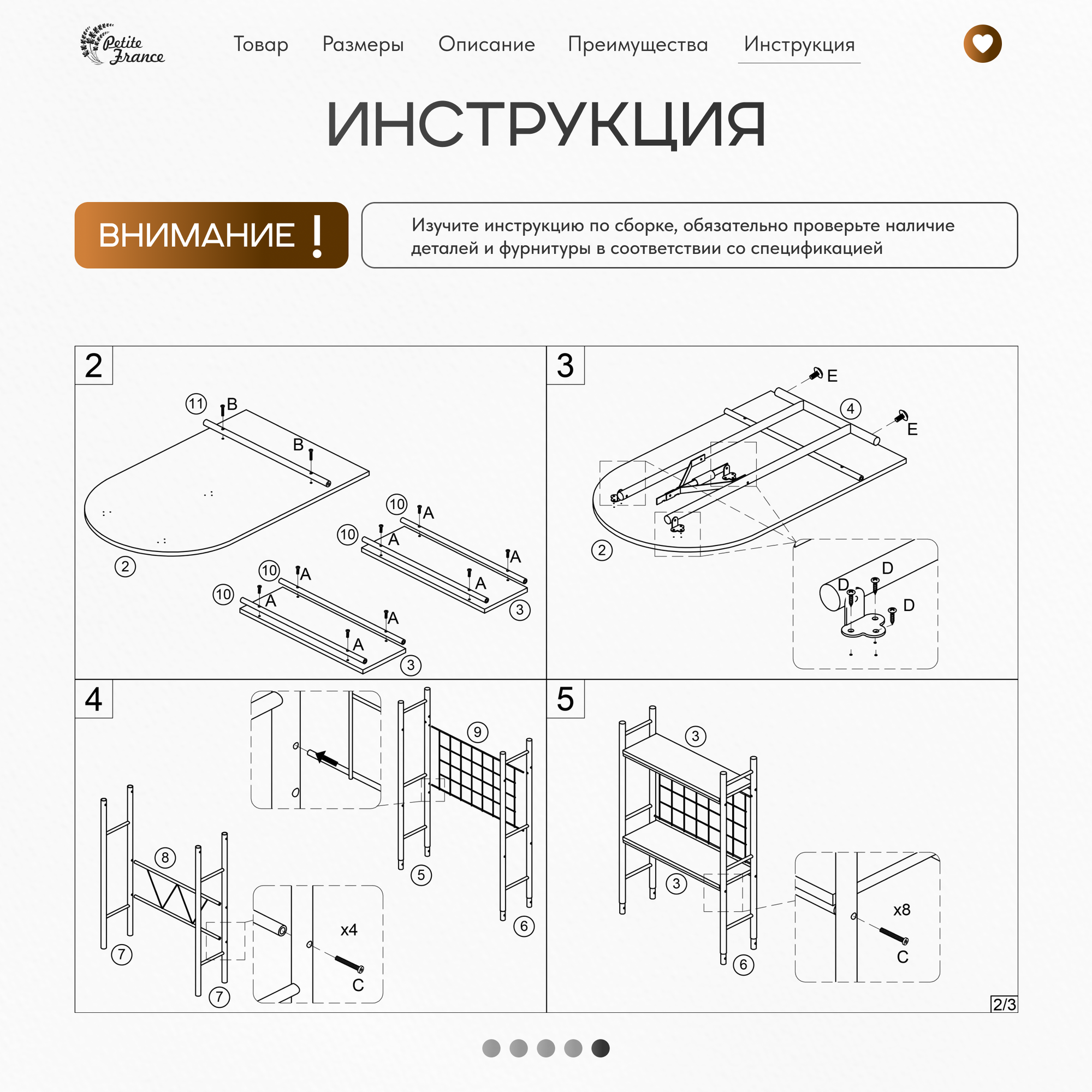 Petite France

Товар Размеры Описание Преимущества Инструкция

ИНСТРУКЦИЯ

ВНИМАНИЕ !

Изучите инструкцию по сборке, обязательно проверьте наличие деталей и фурнитуры в соответствии со спецификацией

2
11 B
B
2
10 A
10 A
A
A
3
10 A
10 A
A
A
3

3
E
4
E
2
D
D
D

4
9
8
5
6
7
7
x4
C

5
3
3
6
x8
C

2/3