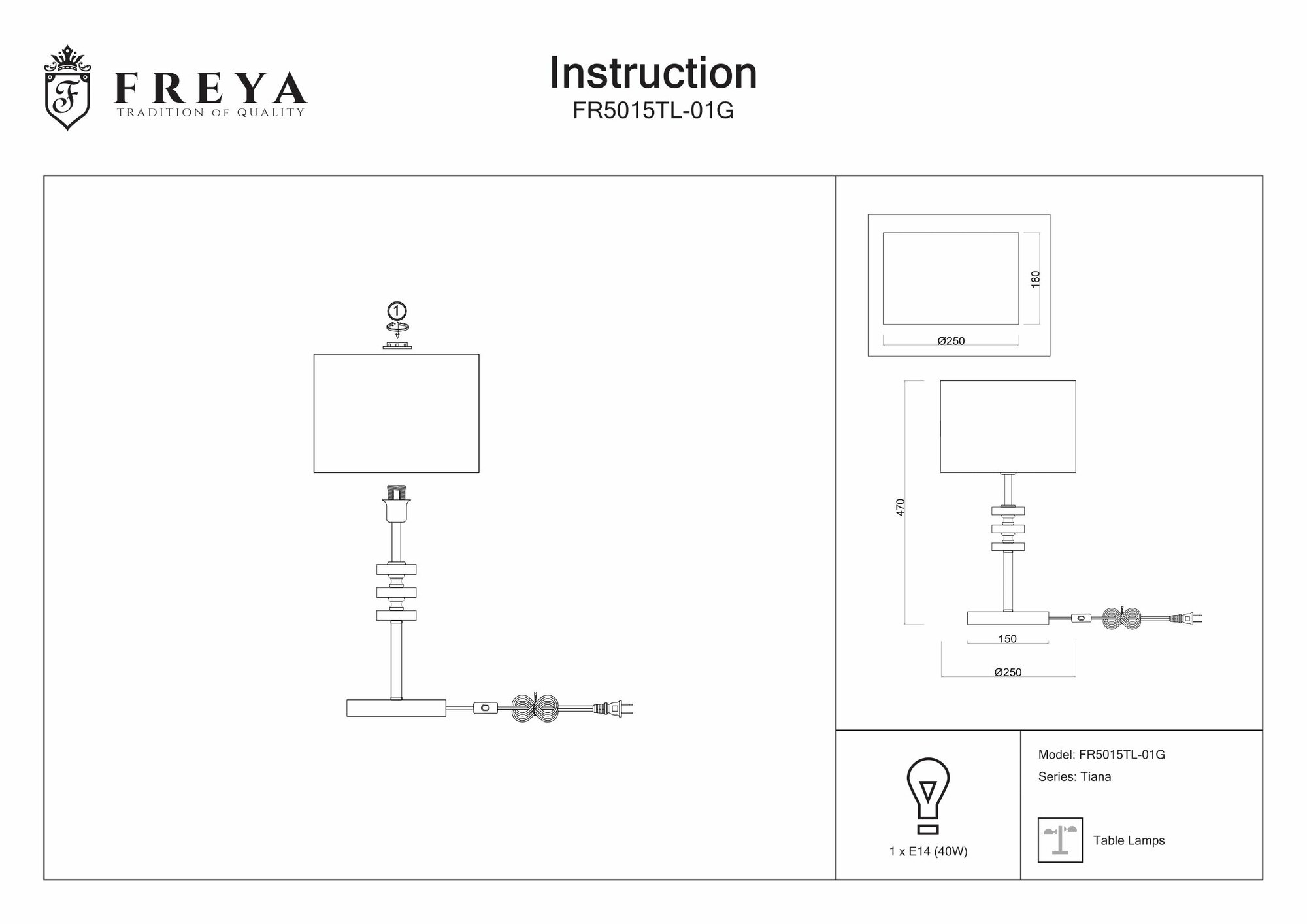 F
FREYA
TRADITION OF QUALITY

Instruction
FR5015TL-01G

1

180

Ø250

470

150

Ø250

1 x E14 (40W)

Model: FR5015TL-01G
Series: Tiana

Table Lamps