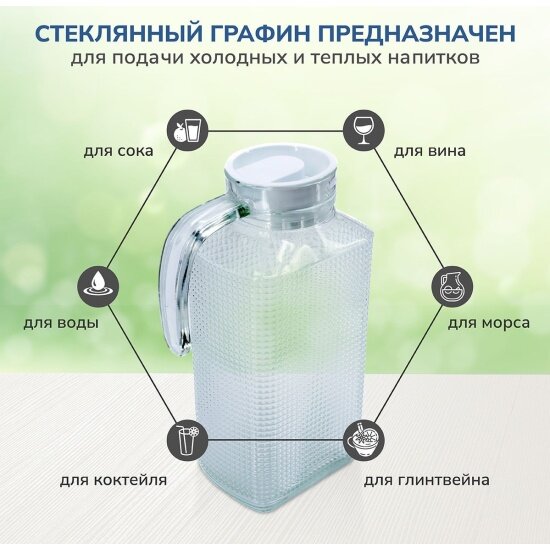 СТЕКЛЯННЫЙ ГРАФИН ПРЕДНАЗНАЧЕН
для подачи холодных и теплых напитков

для сока

для вина

для воды

для морса

для коктейля

для глинтвейна