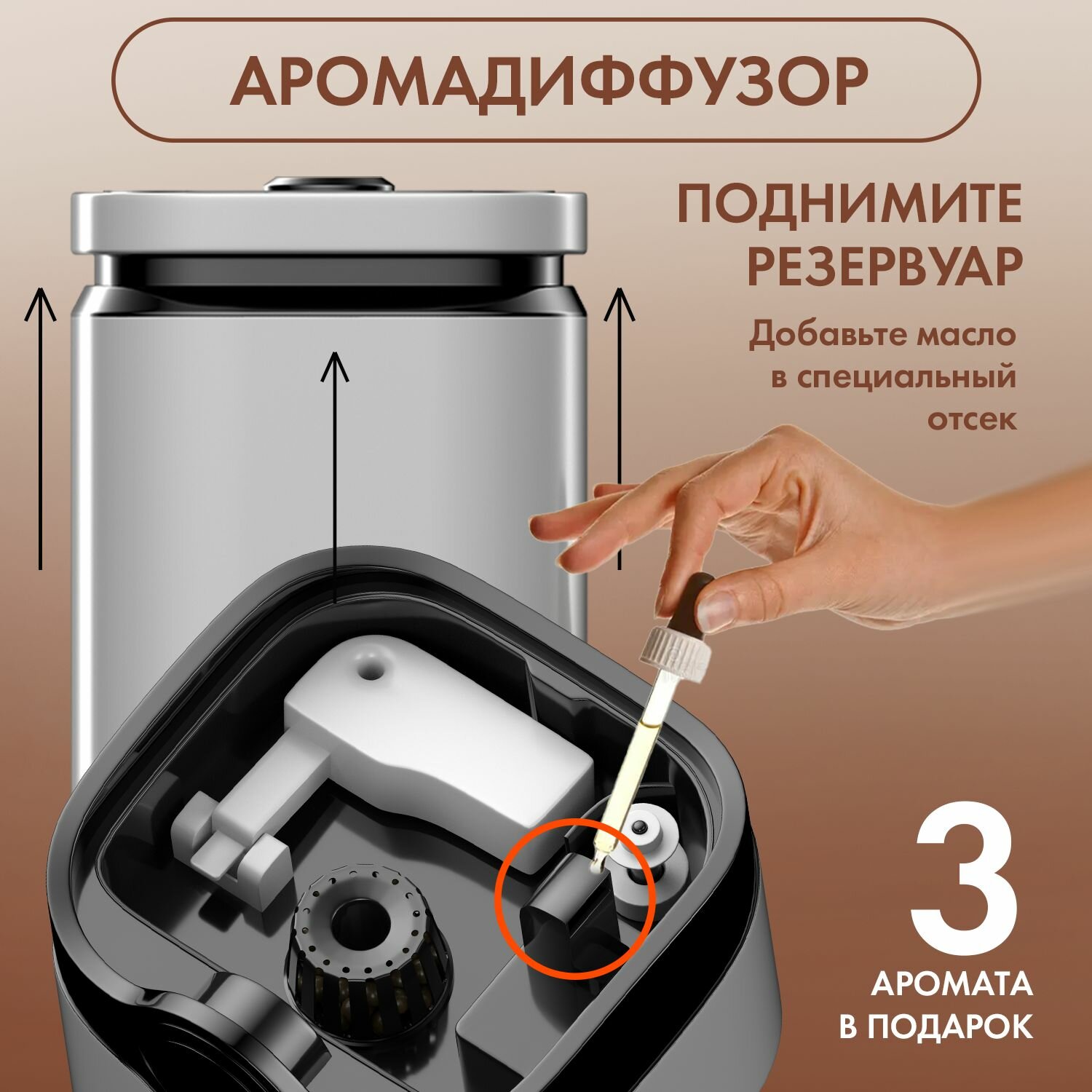 АРОМАДИФФУЗОР

ПОДНИМИТЕ РЕЗЕРВУАР

Добавьте масло в специальный отсек

3

АРОМАТА В ПОДАРОК