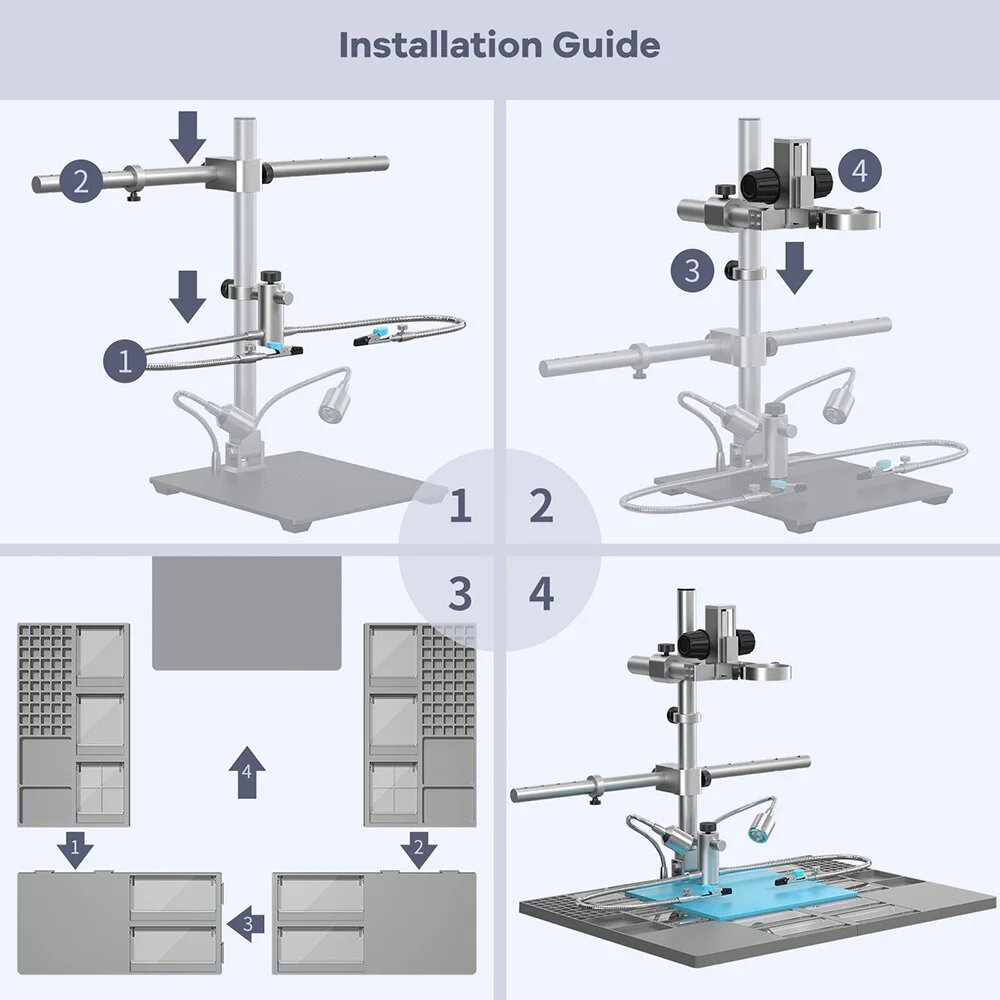 Installation Guide

2

1

4

3

1 2

3 4

4

1

2

3