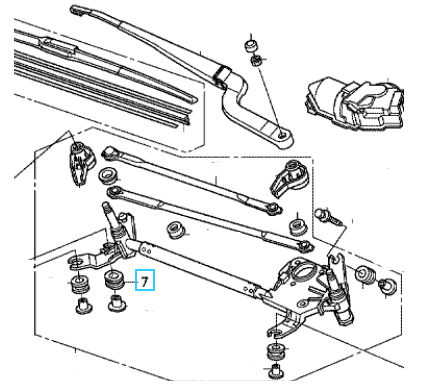 7