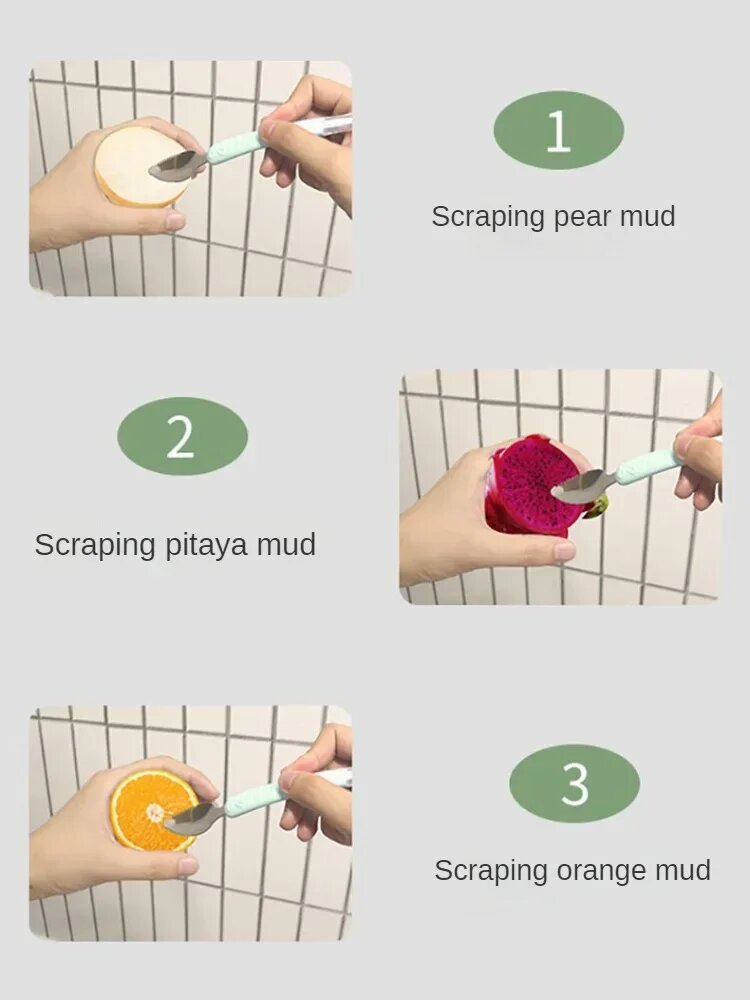 1

Scraping pear mud

2

Scraping pitaya mud

3

Scraping orange mud