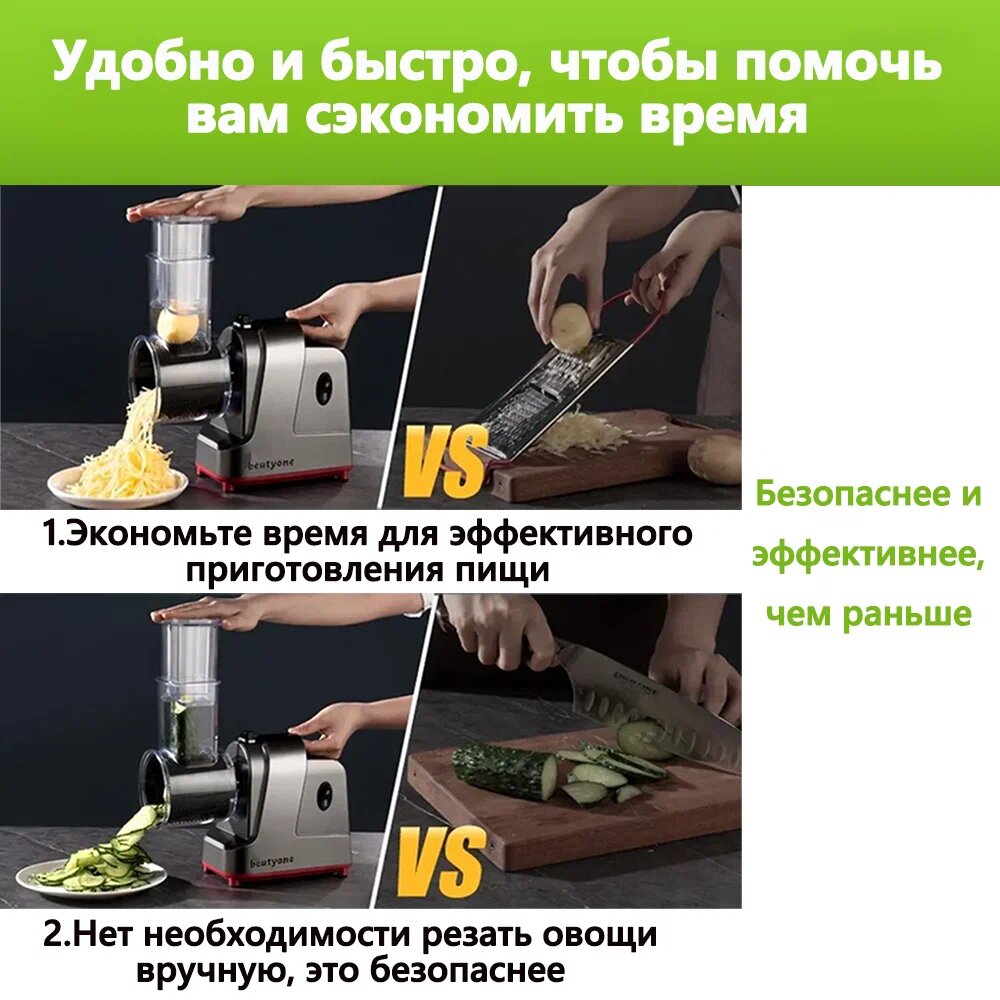 Удобно и быстро, чтобы помочь вам сэкономить время

beutyone

VS

1.Экономьте время для эффективного приготовления пищи

Безопаснее и эффективнее, чем раньше

beutyone

VS

2.Нет необходимости резать овощи вручную, это безопаснее