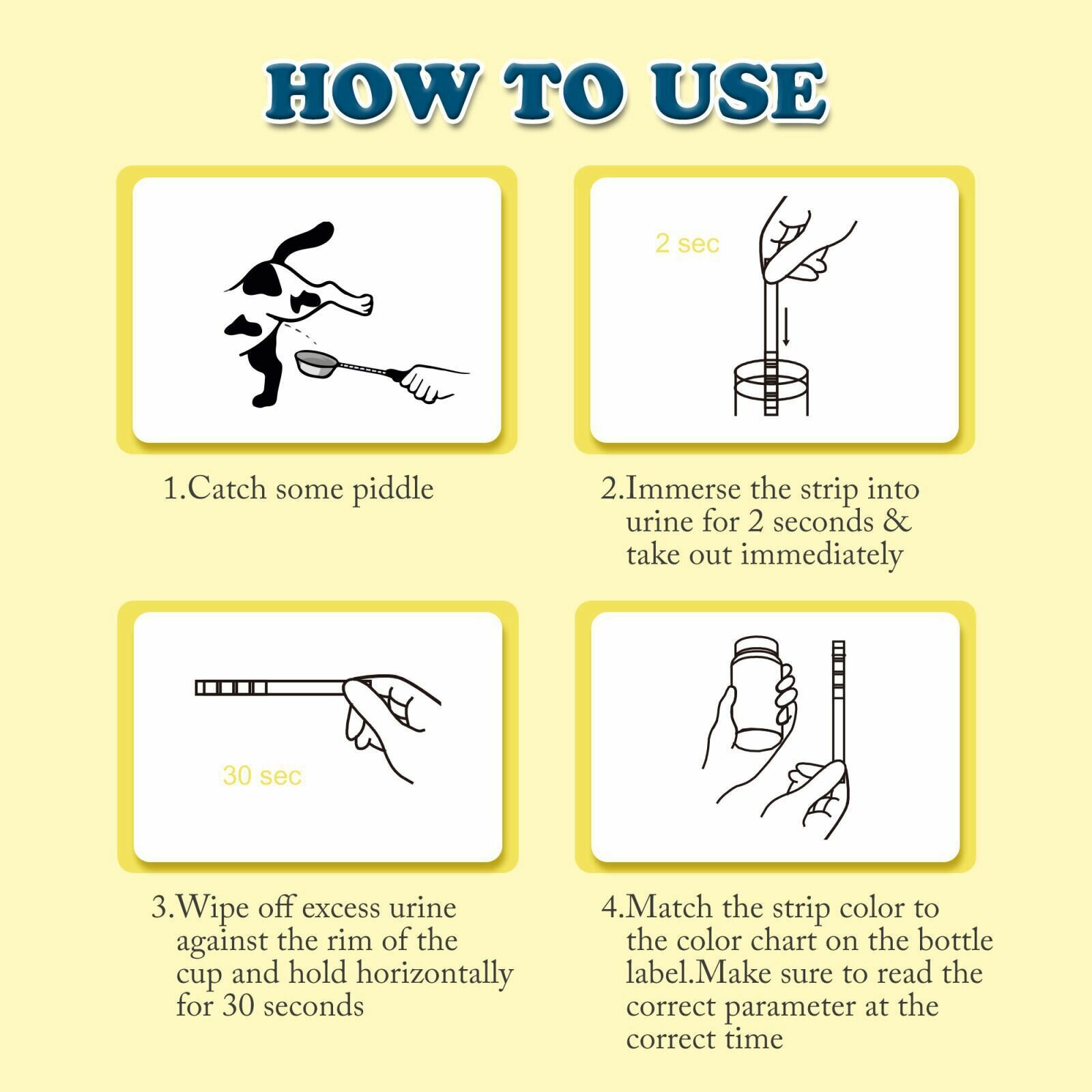 HOW TO USE

1.Catch some piddle

2 sec

2.Immerse the strip into urine for 2 seconds & take out immediately

30 sec

3.Wipe off excess urine against the rim of the cup and hold horizontally for 30 seconds

4.Match the strip color to the color chart on the bottle label.Make sure to read the correct parameter at the correct time