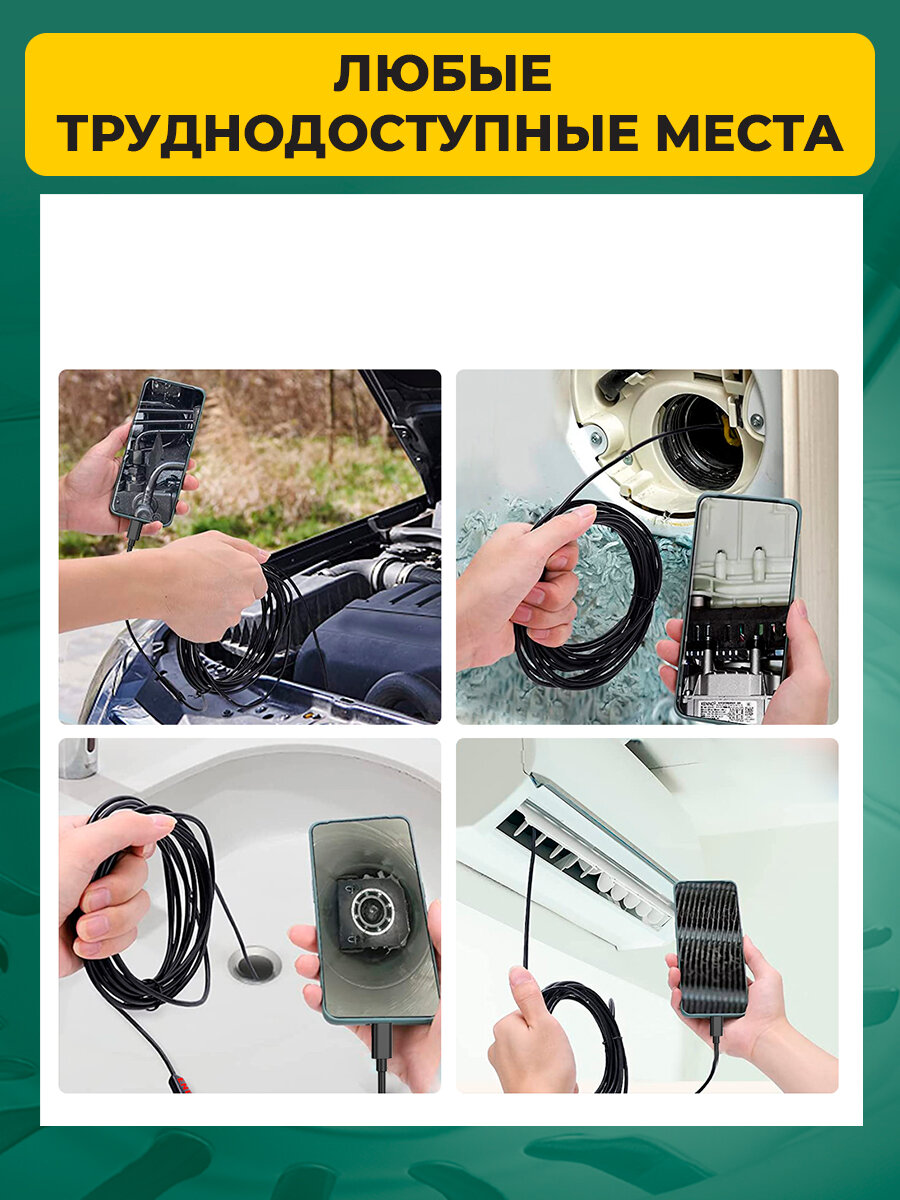 ЛЮБЫЕ ТРУДНОДОСТУПНЫЕ МЕСТА