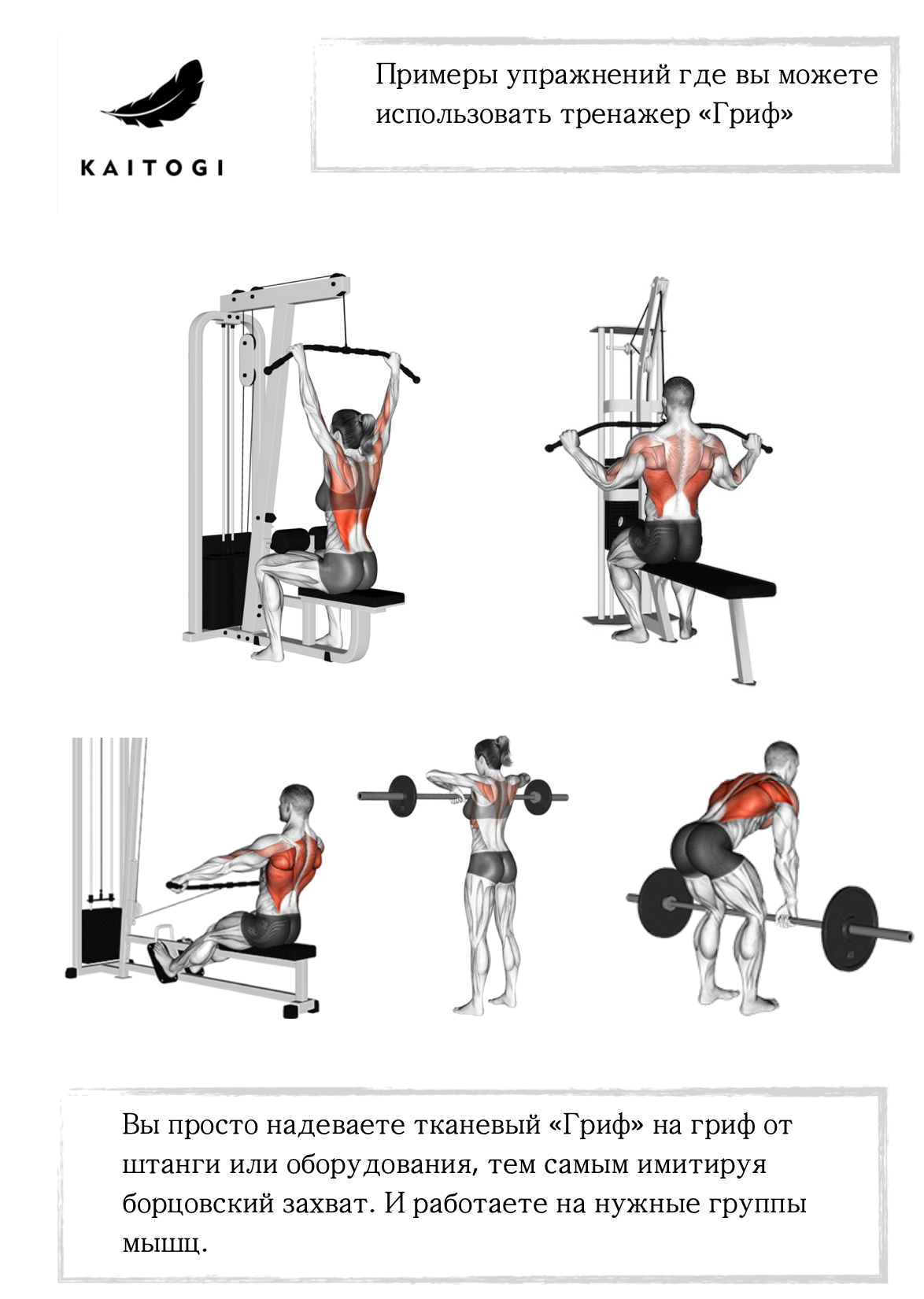 KAITOGI

Примеры упражнений где вы можете использовать тренажер «Гриф»

Вы просто надеваете тканевый «Гриф» на гриф от штанги или оборудования, тем самым имитируя борцовский захват. И работаете на нужные группы мышц.