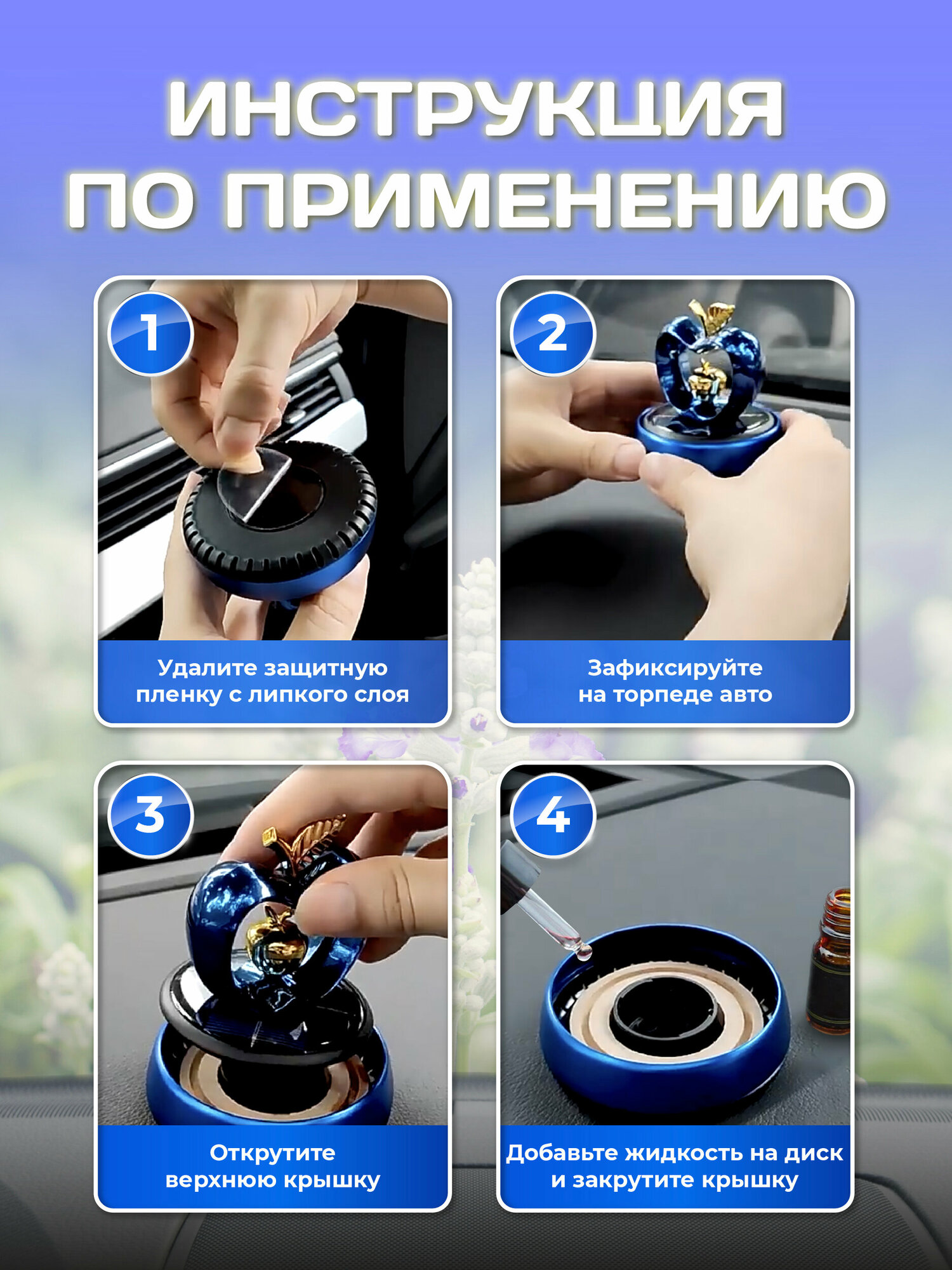 ИНСТРУКЦИЯ ПО ПРИМЕНЕНИЮ

1

Удалите защитную пленку с липкого слоя

2

Зафиксируйте на торпеде авто

3

Открутите верхнюю крышку

4

Добавьте жидкость на диск и закрутите крышку